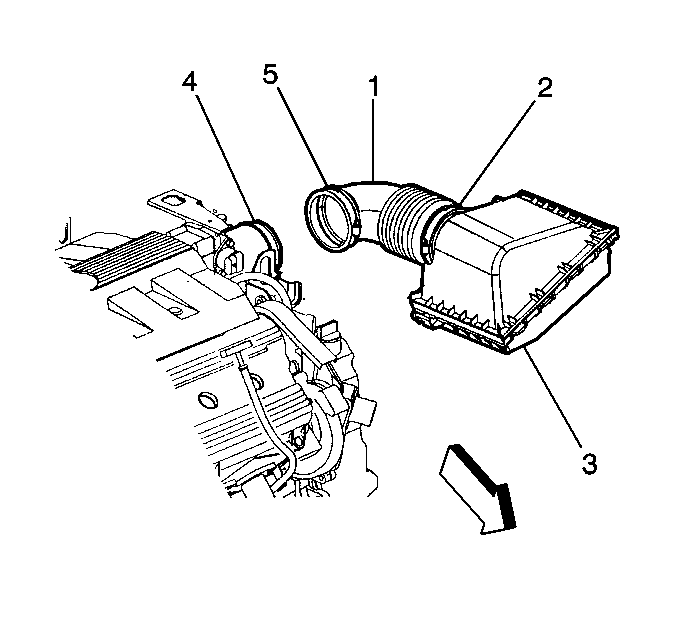 4
5
1
2
3