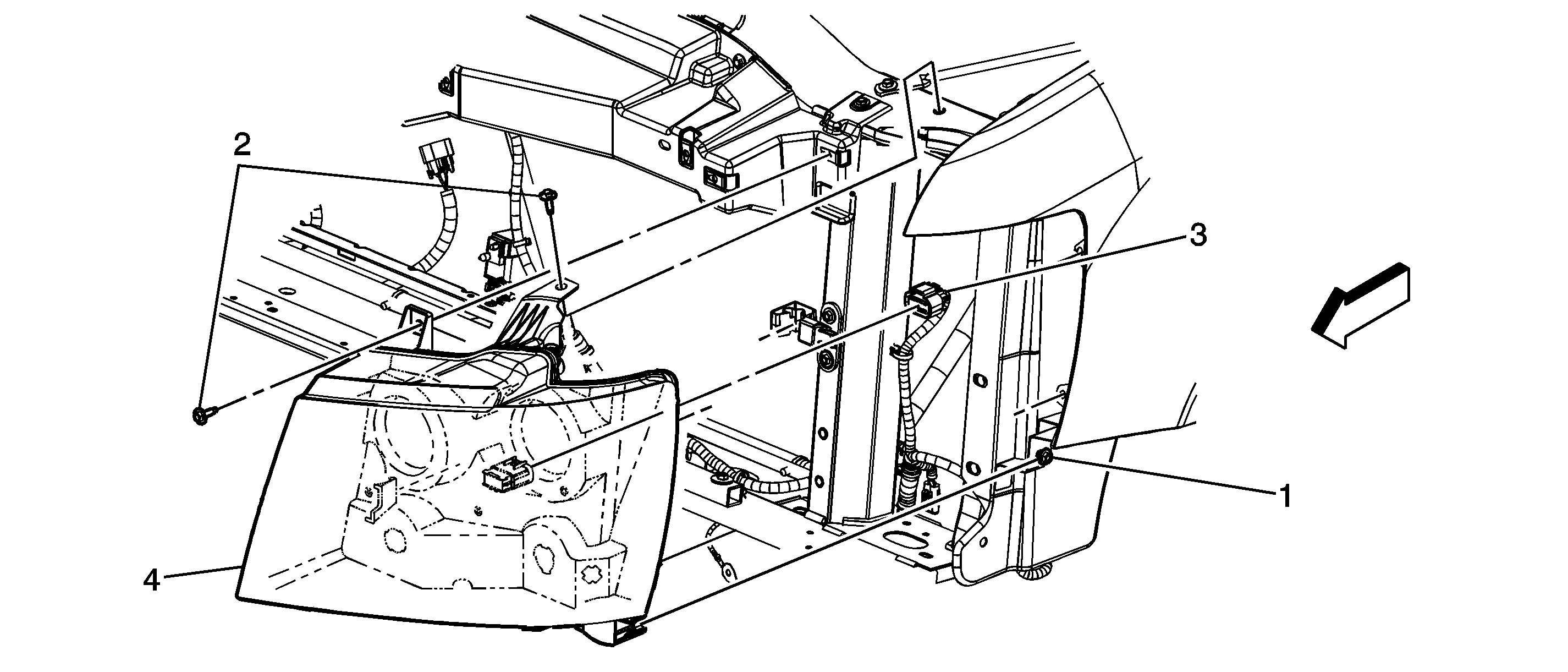 2
3
1
4