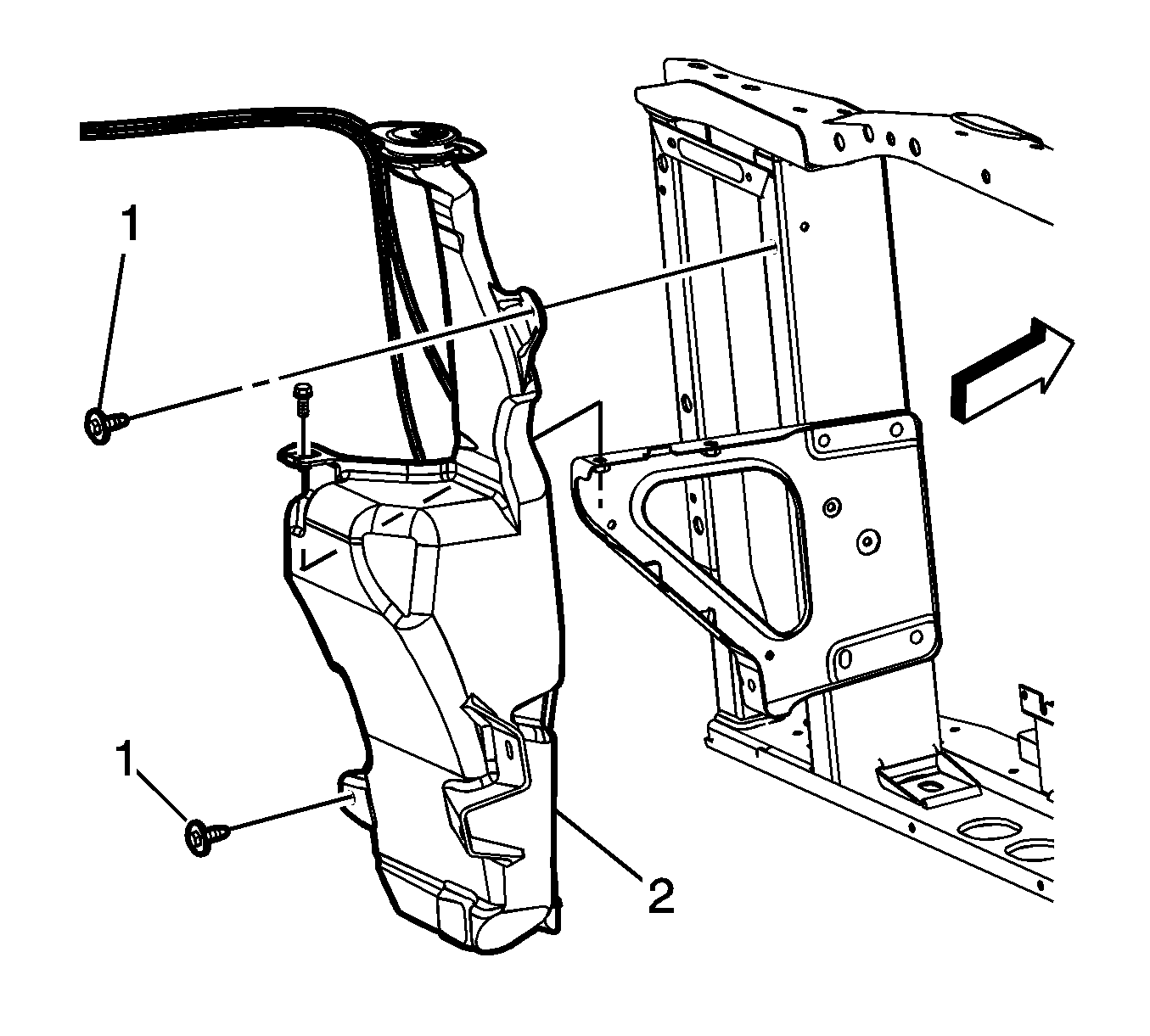 1
1
2