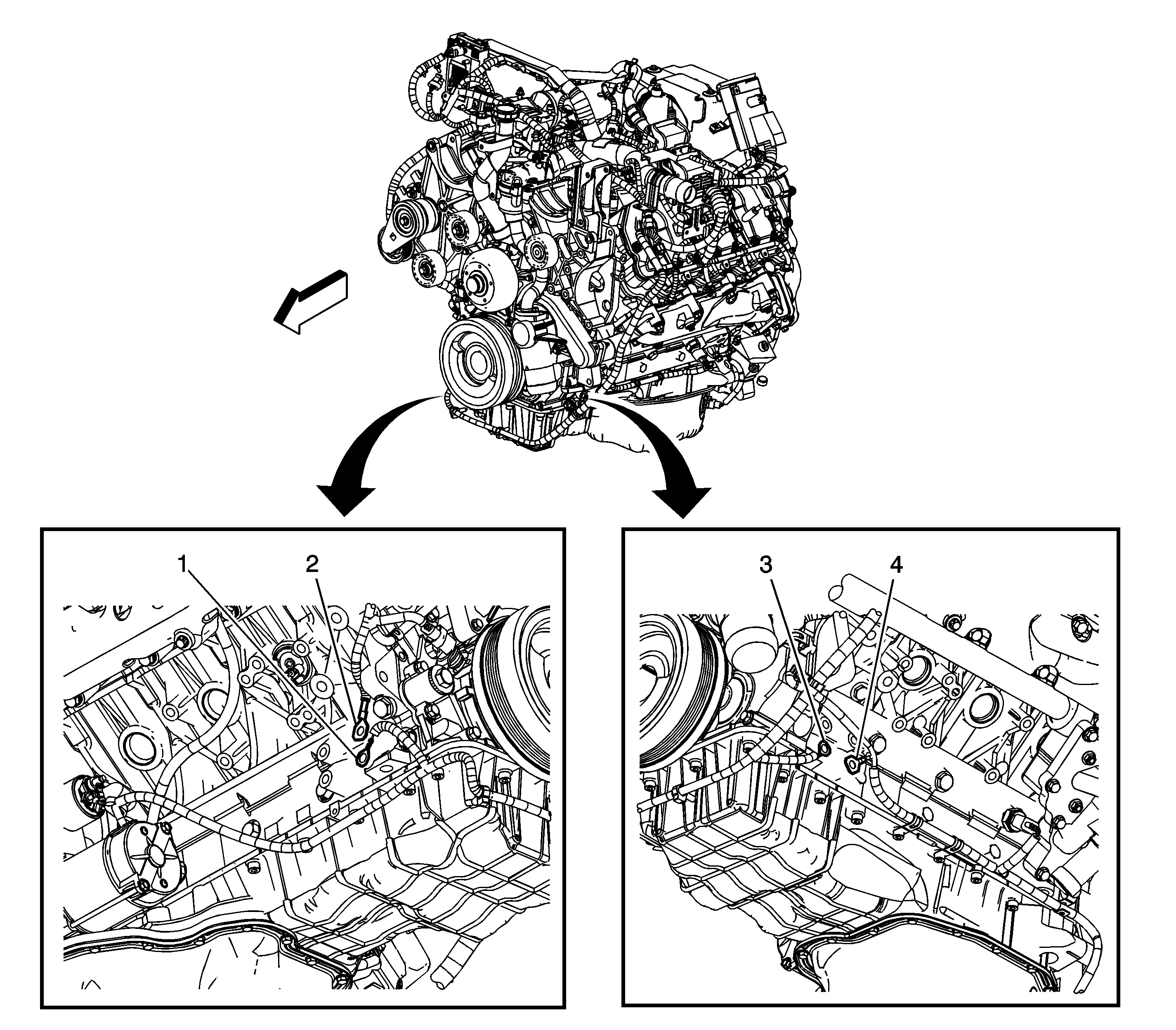 1
2
3
4