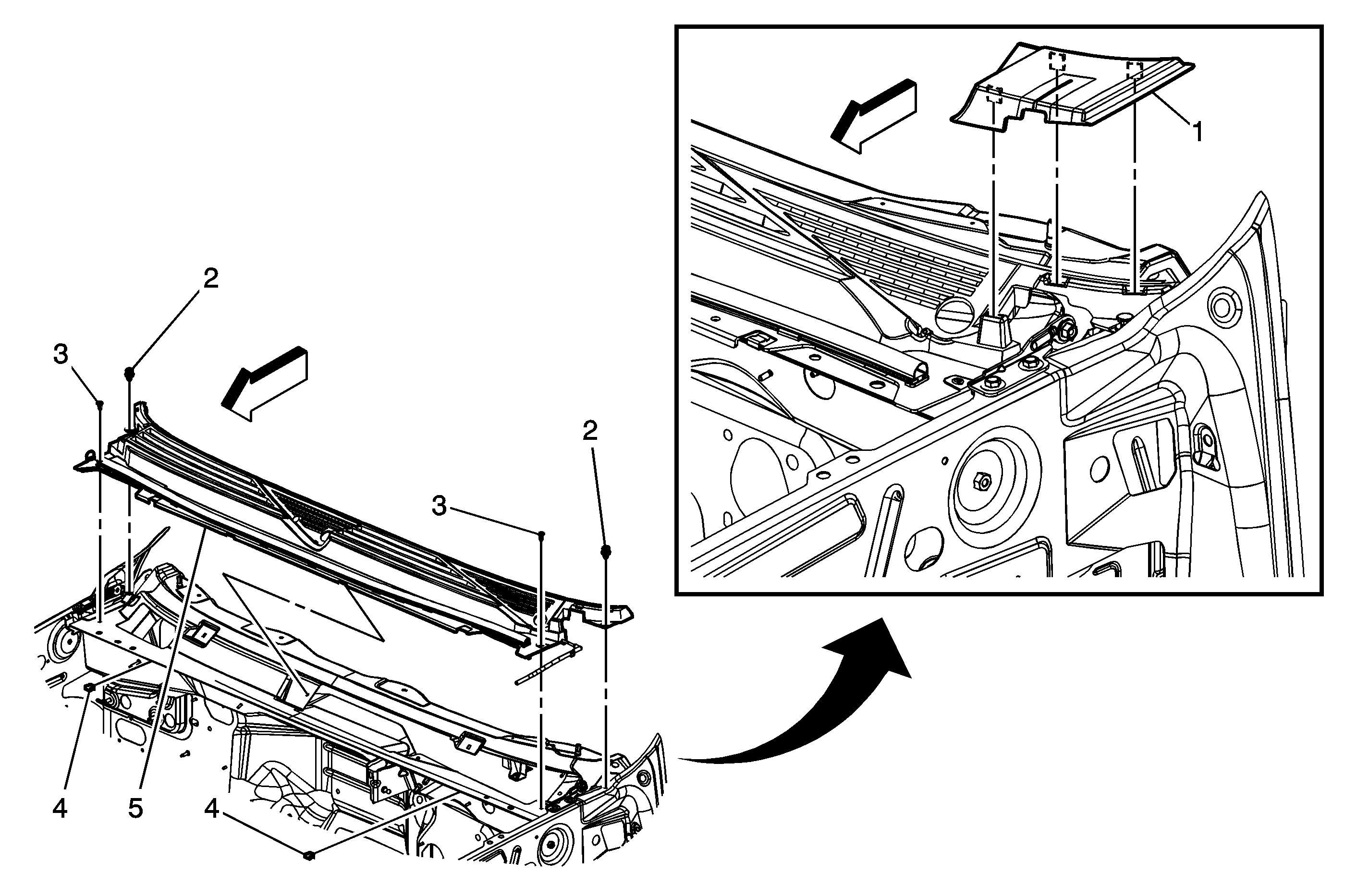 1
2
3
2
3
4
5
4