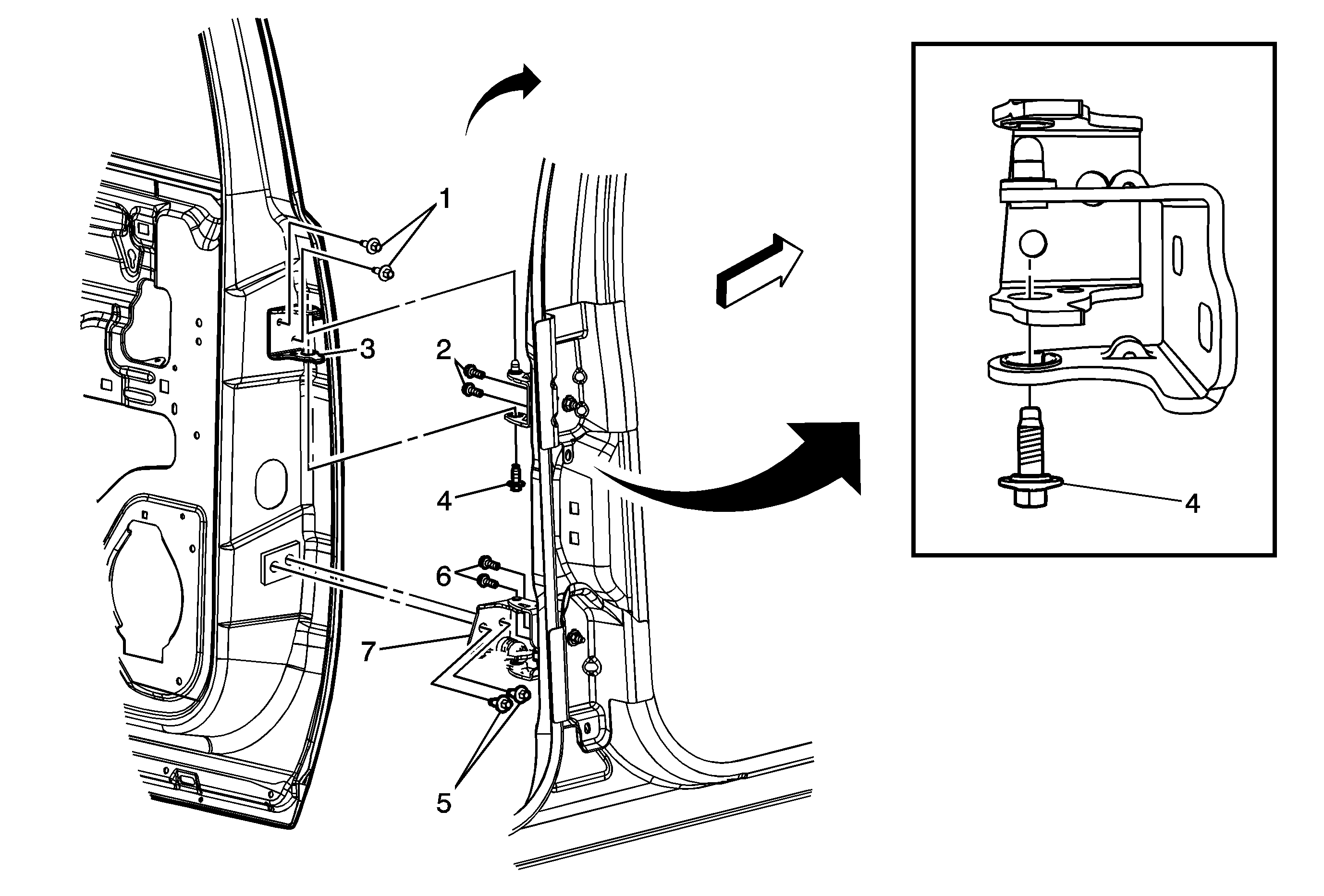 1
3
2
4
6
7
5
4