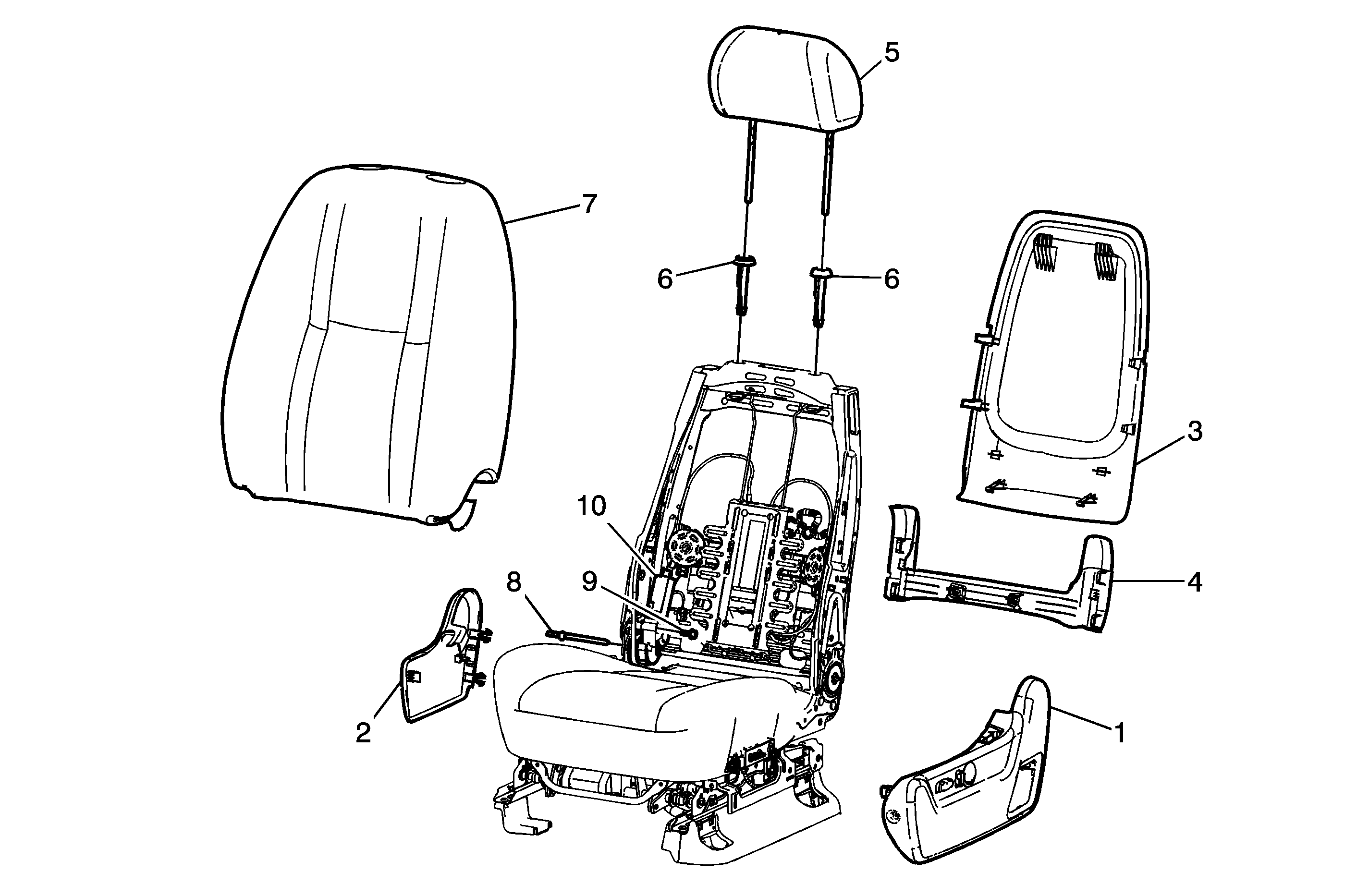 5
7
6
6
3
10
8
9
4
2
1