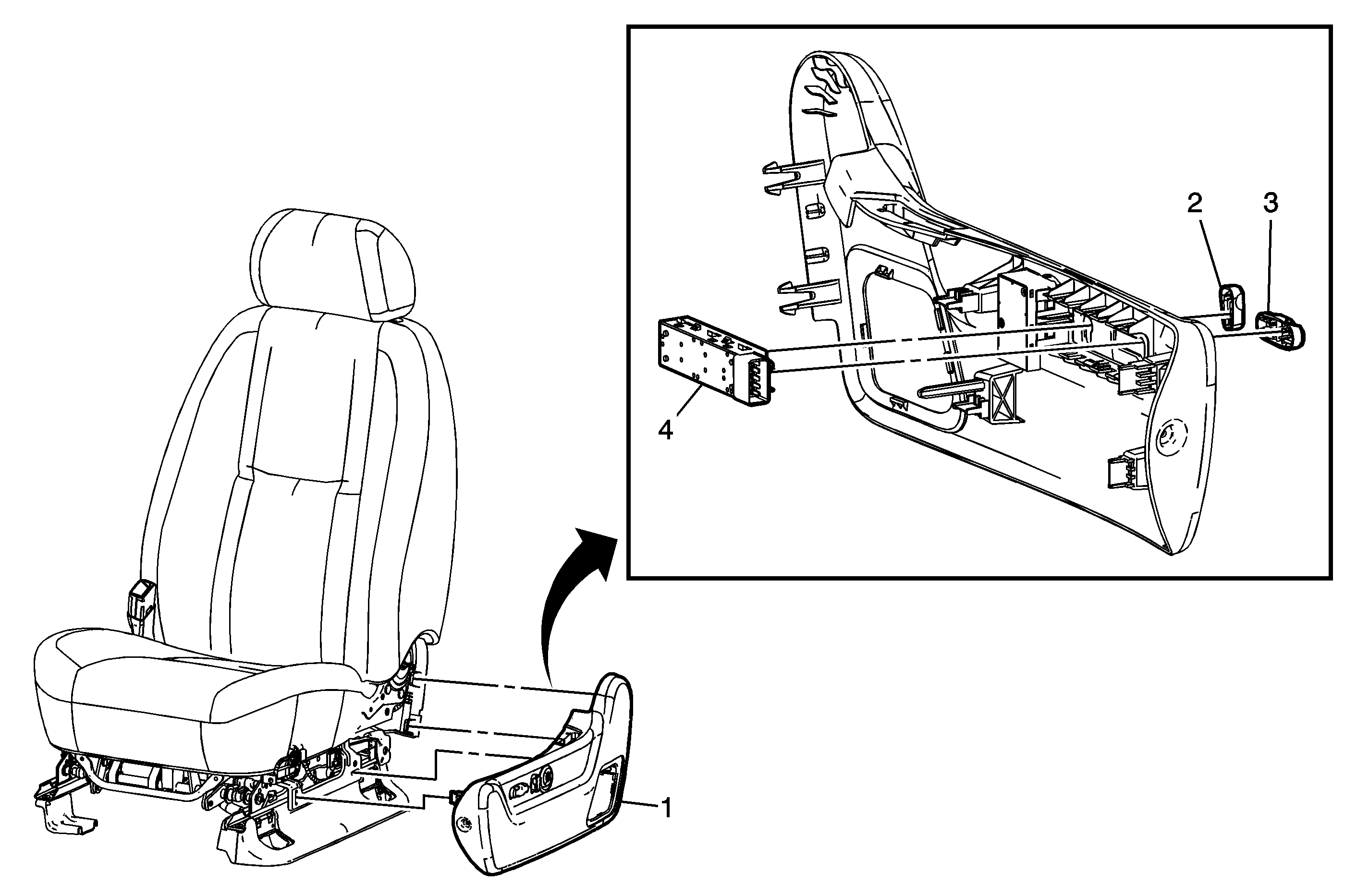 2
3
4
1