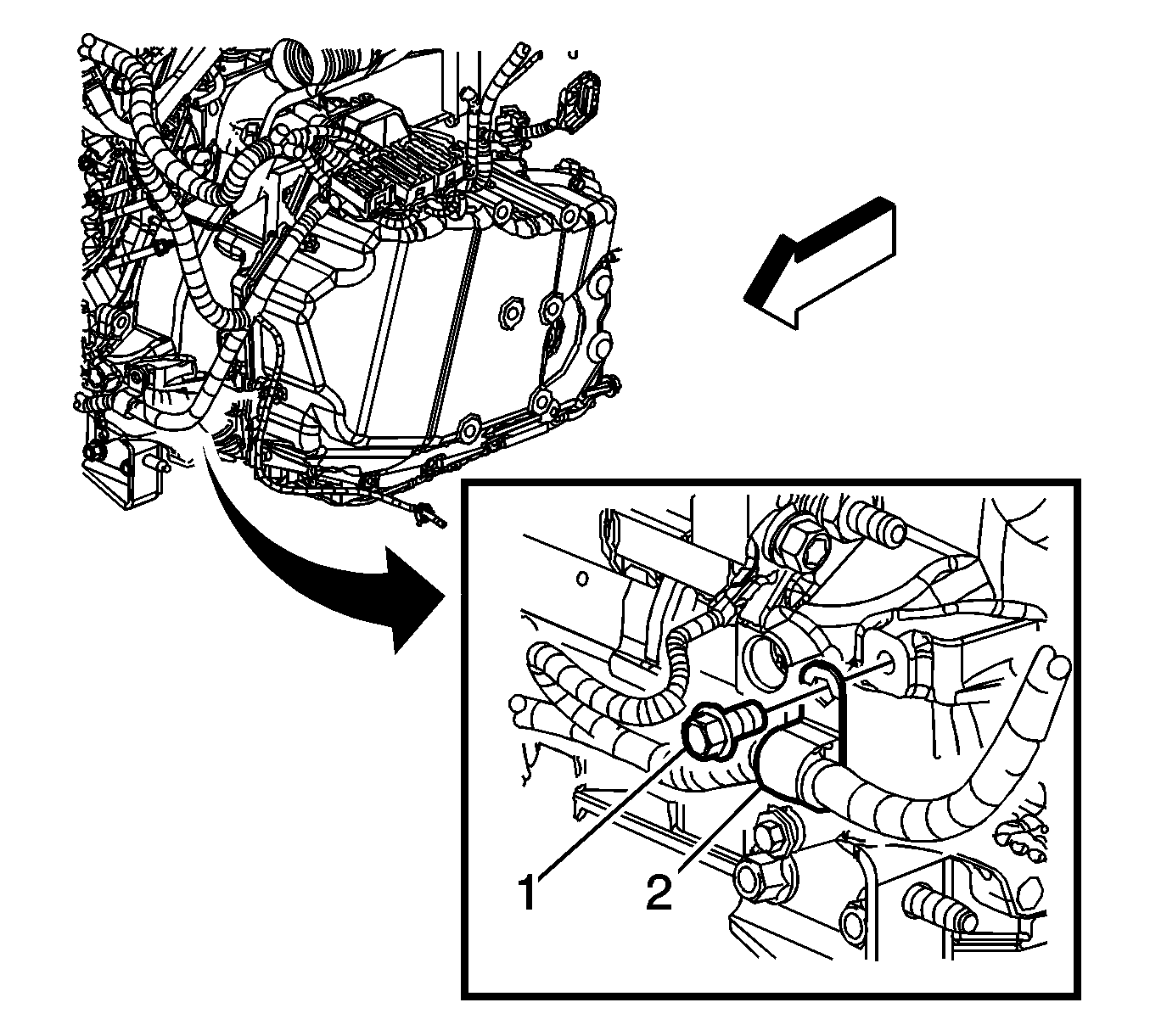 1
2