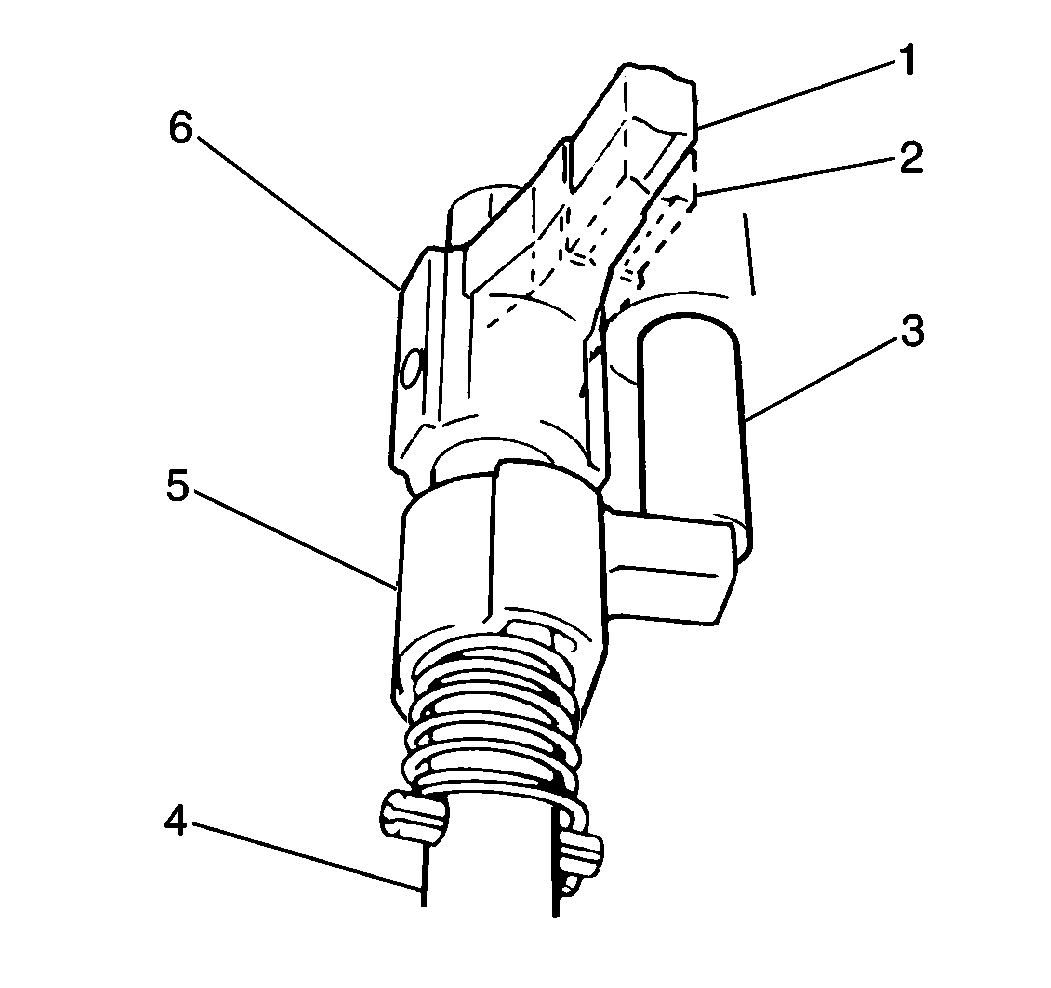 1
6
2
3
5
4