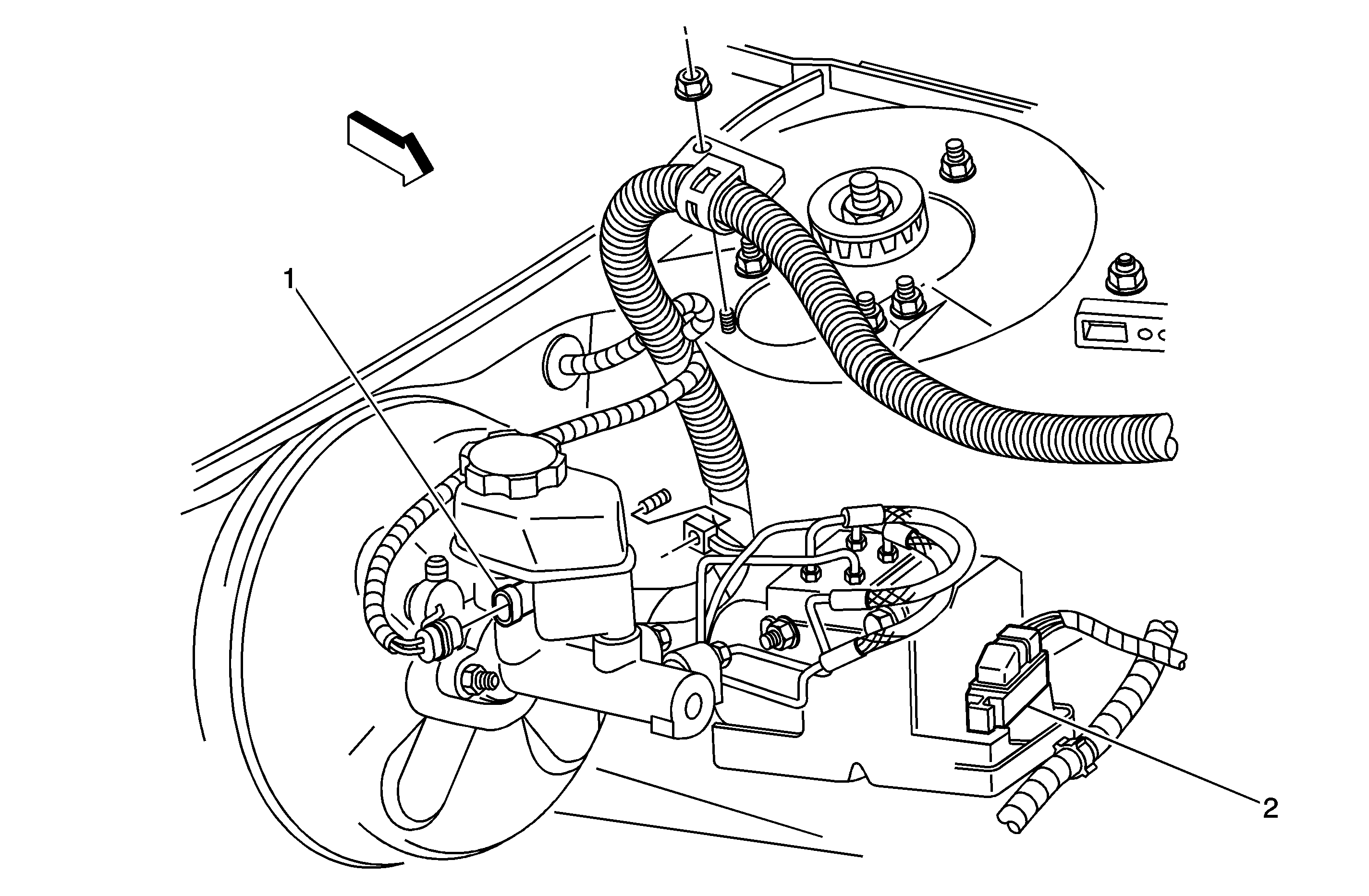 1

2