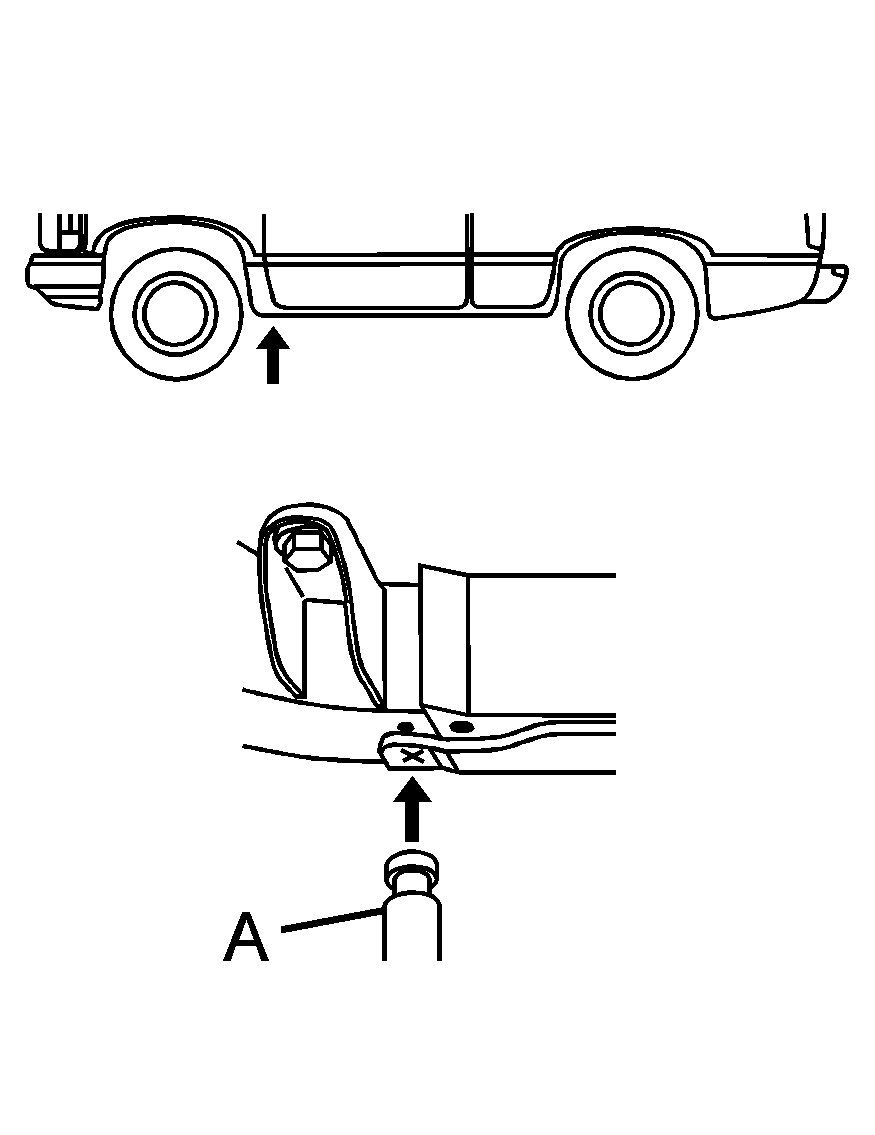 A