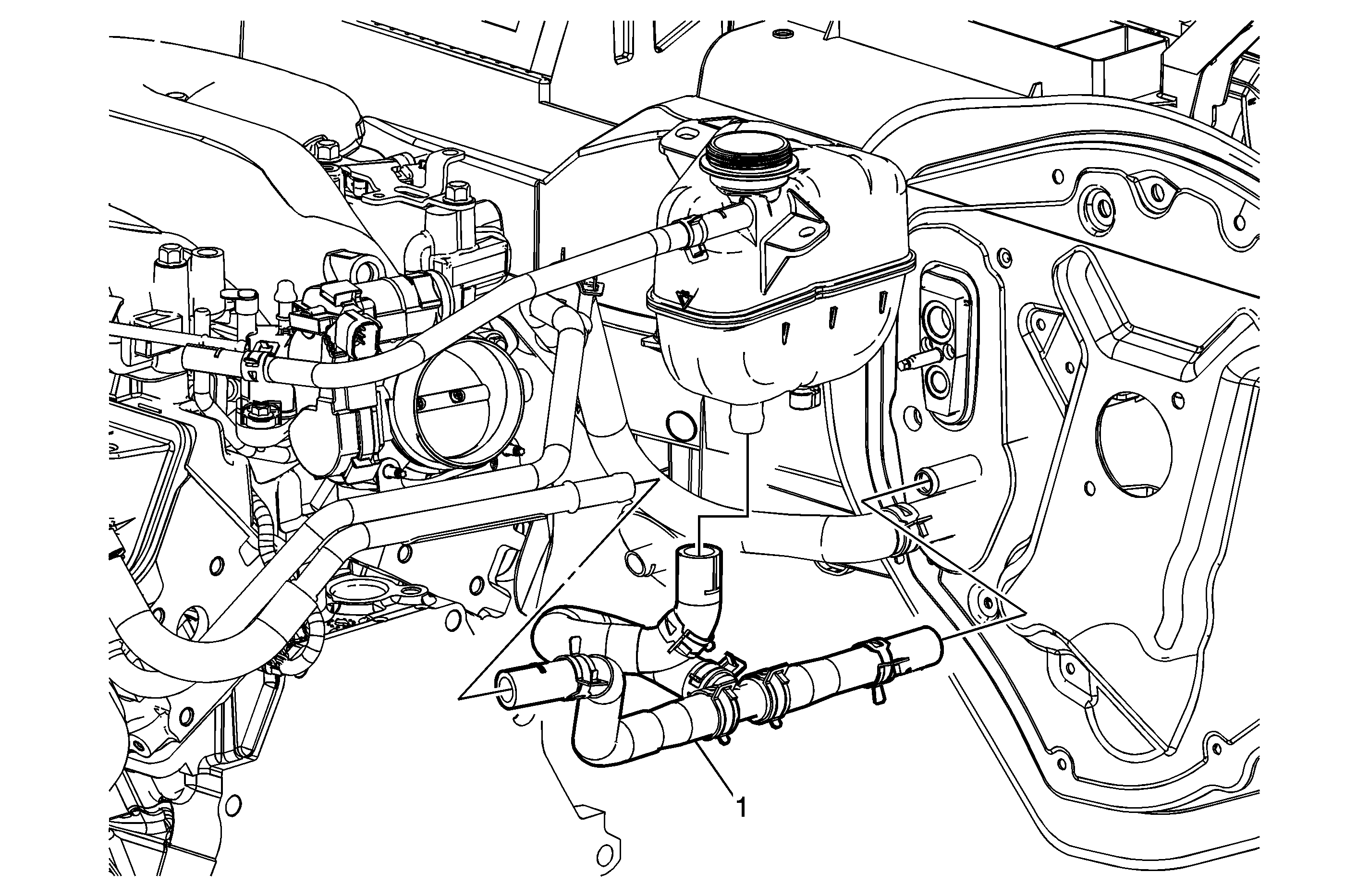 1