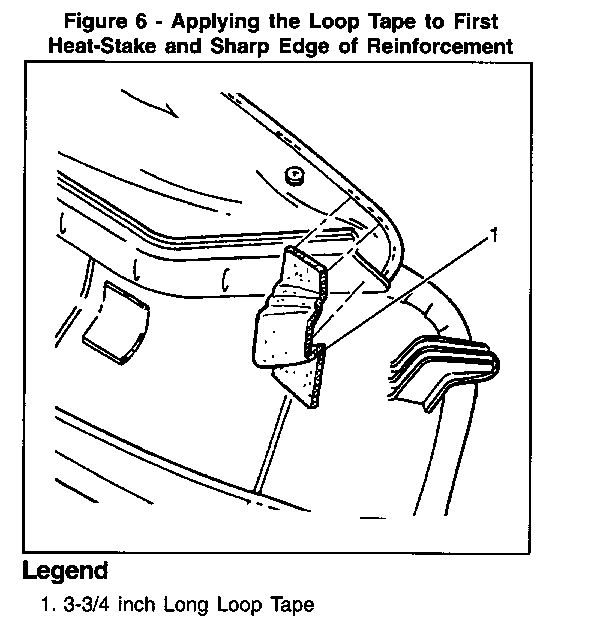 Figure 6 - Applying the Loop Tape to First Heat-Stake and Sharp Edge of Reinforcement

1

Legend

1. 3-3/4 inch Long Loop Tape