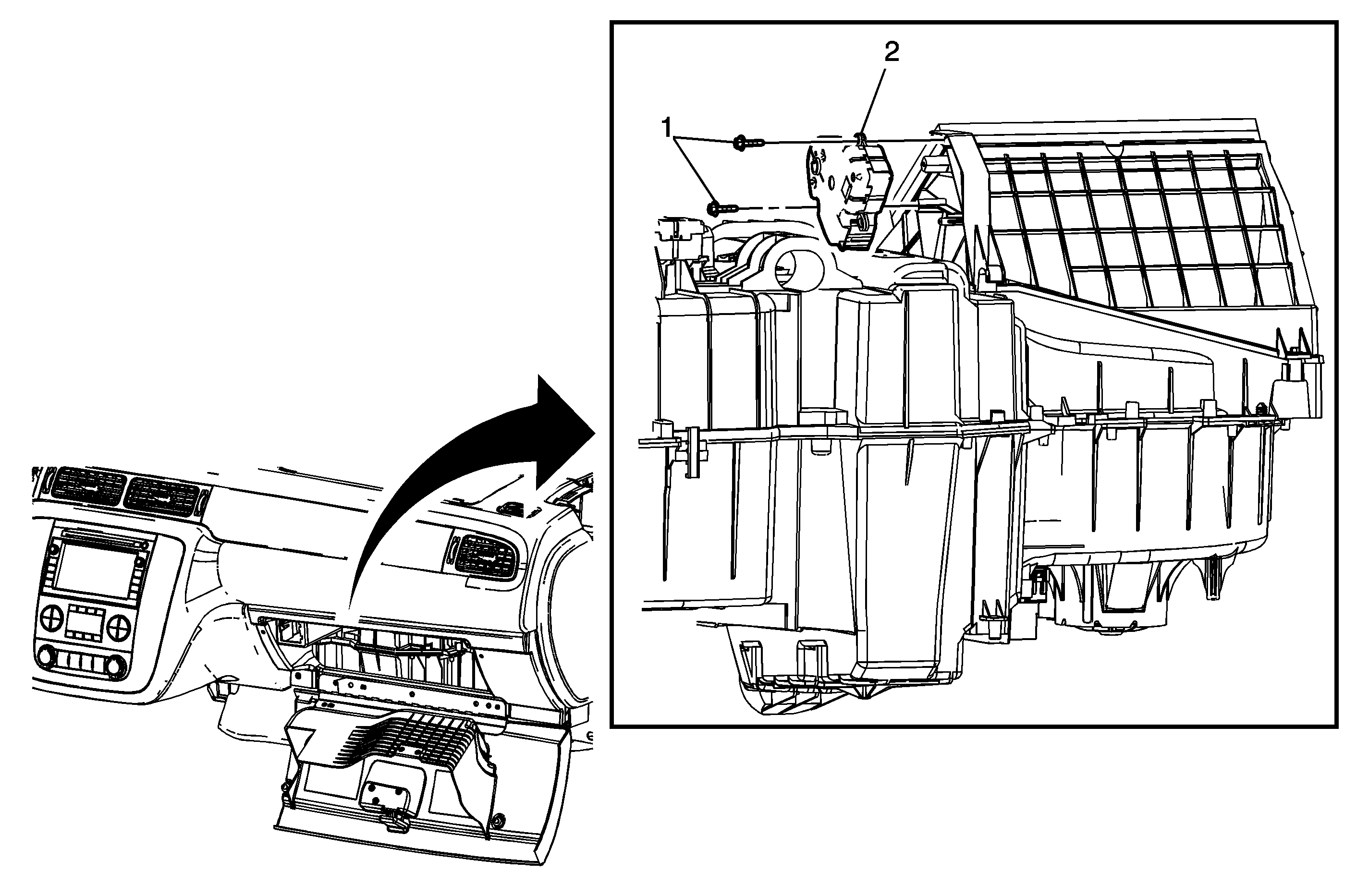 2
1