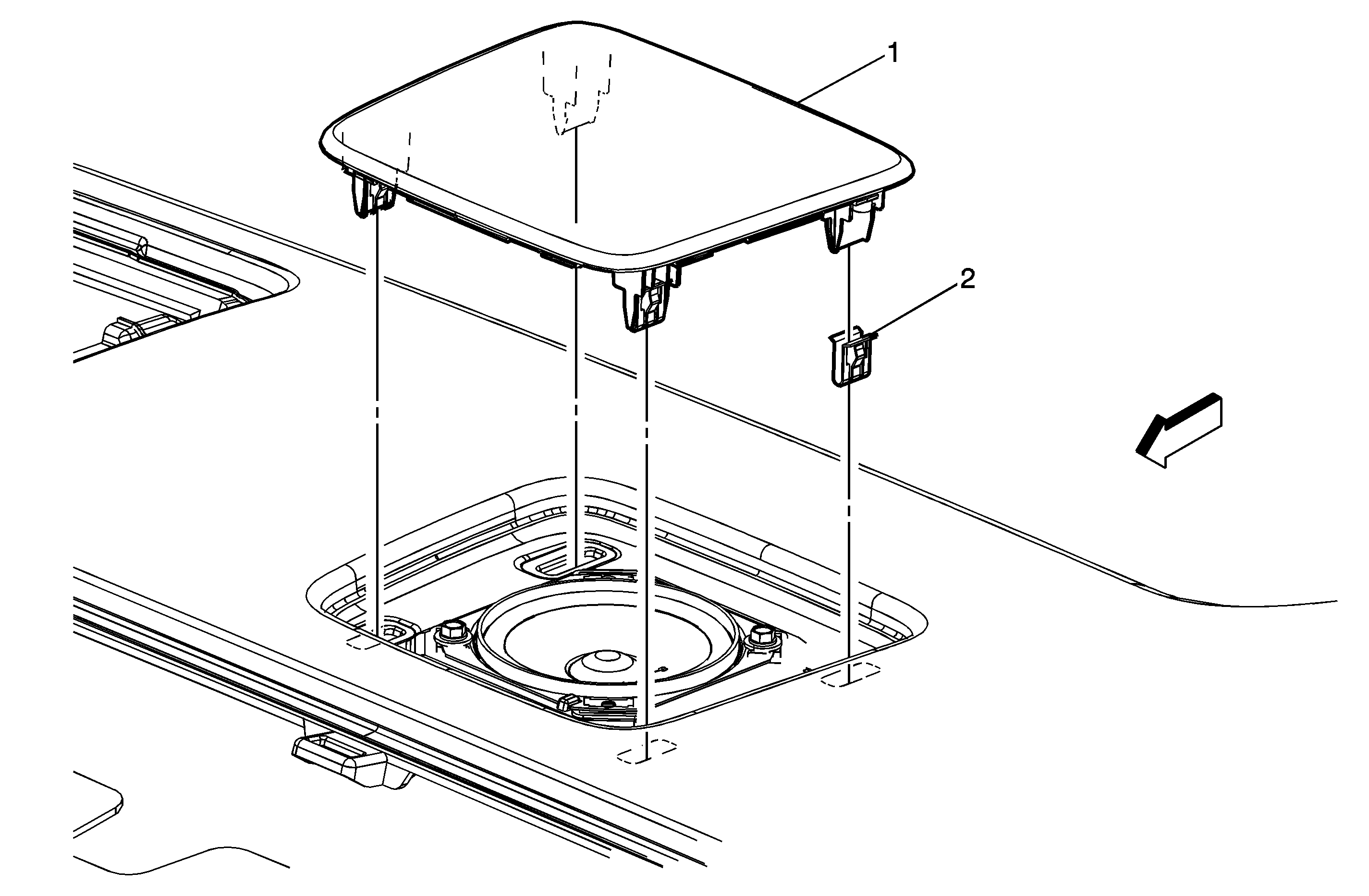 1
2