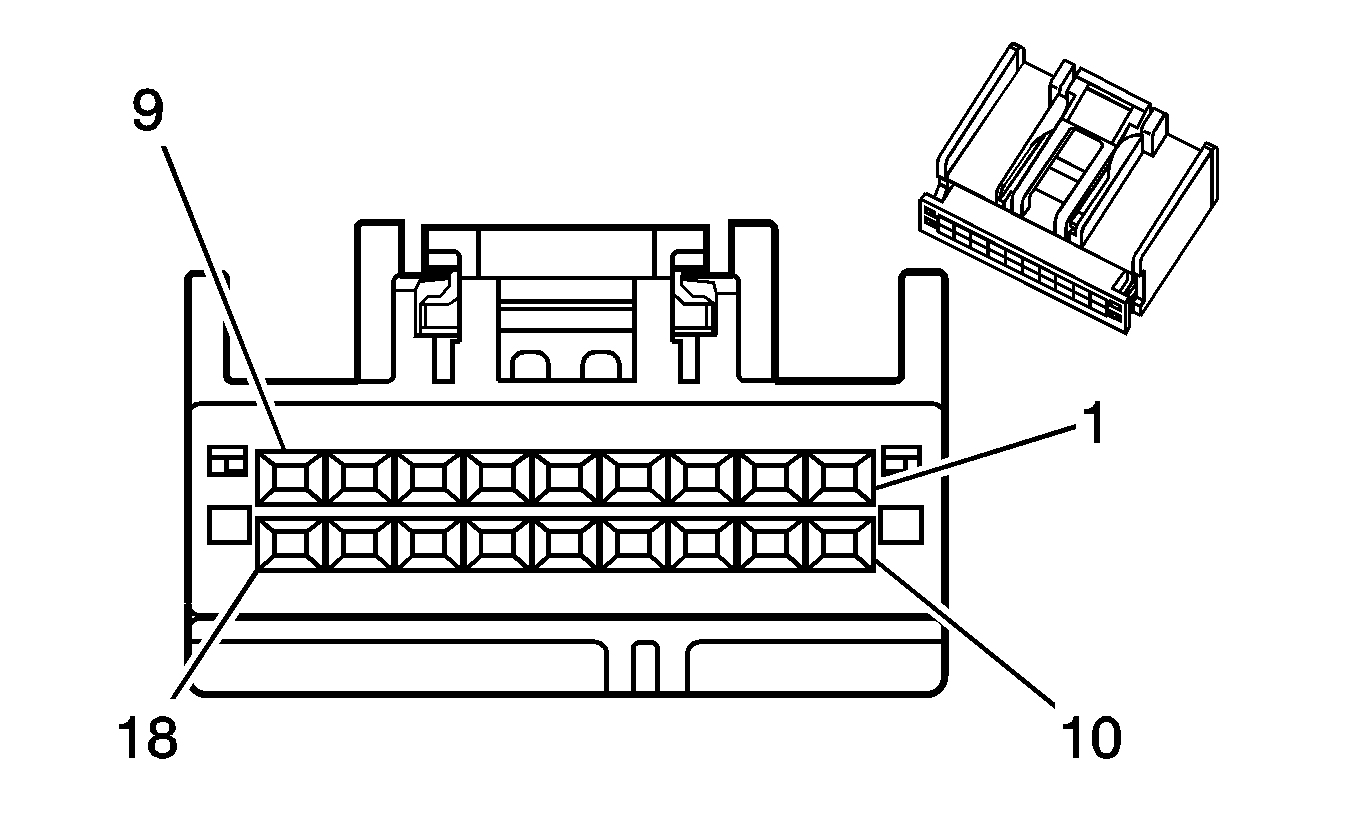 9
1
18
10