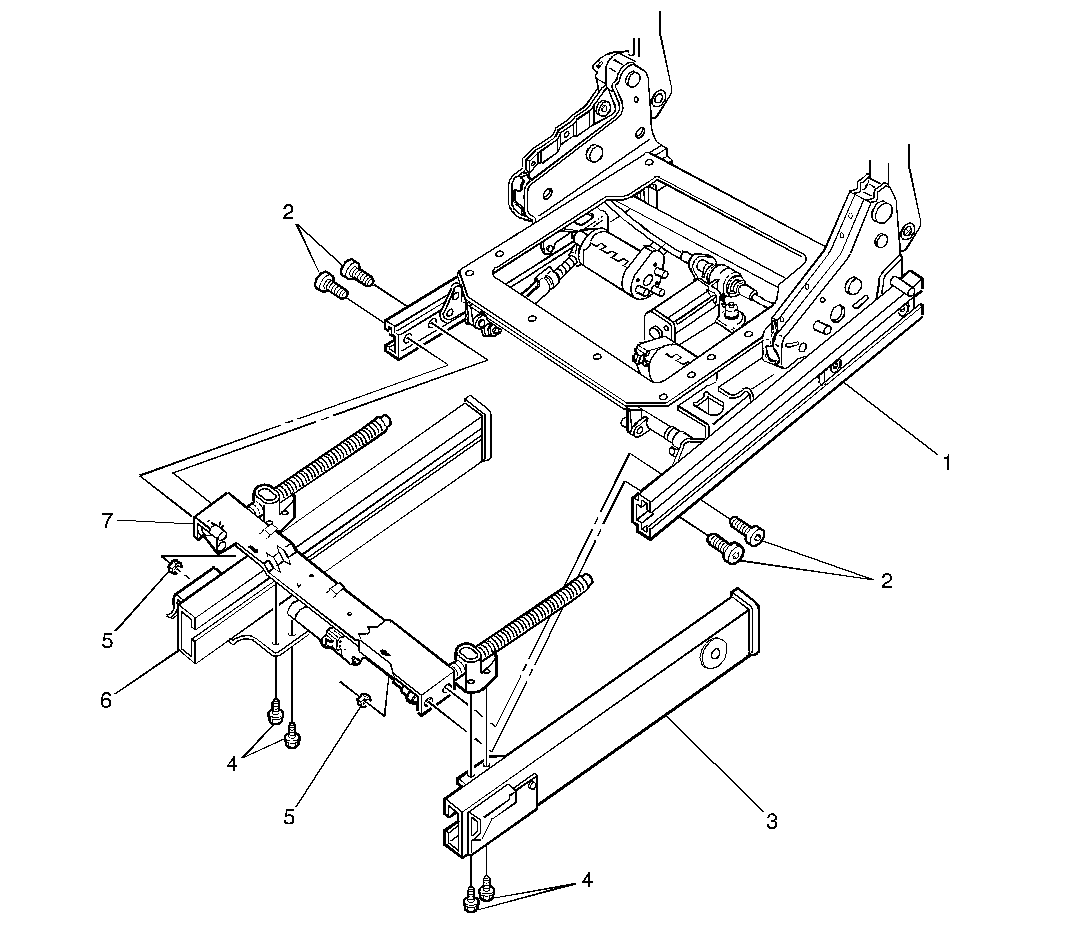 2
1
7
2
5
6
4
5
3
4