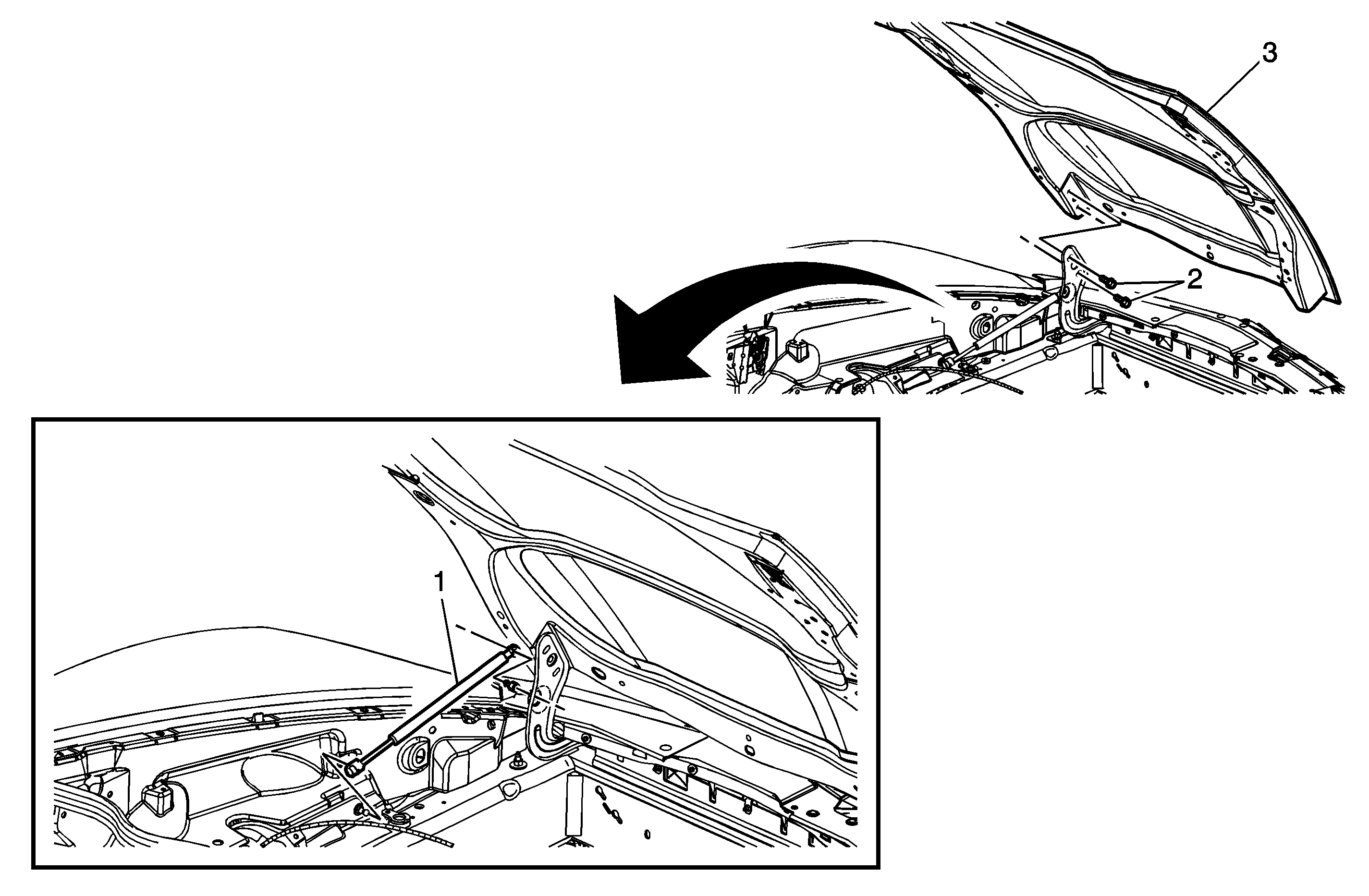 3

2

1