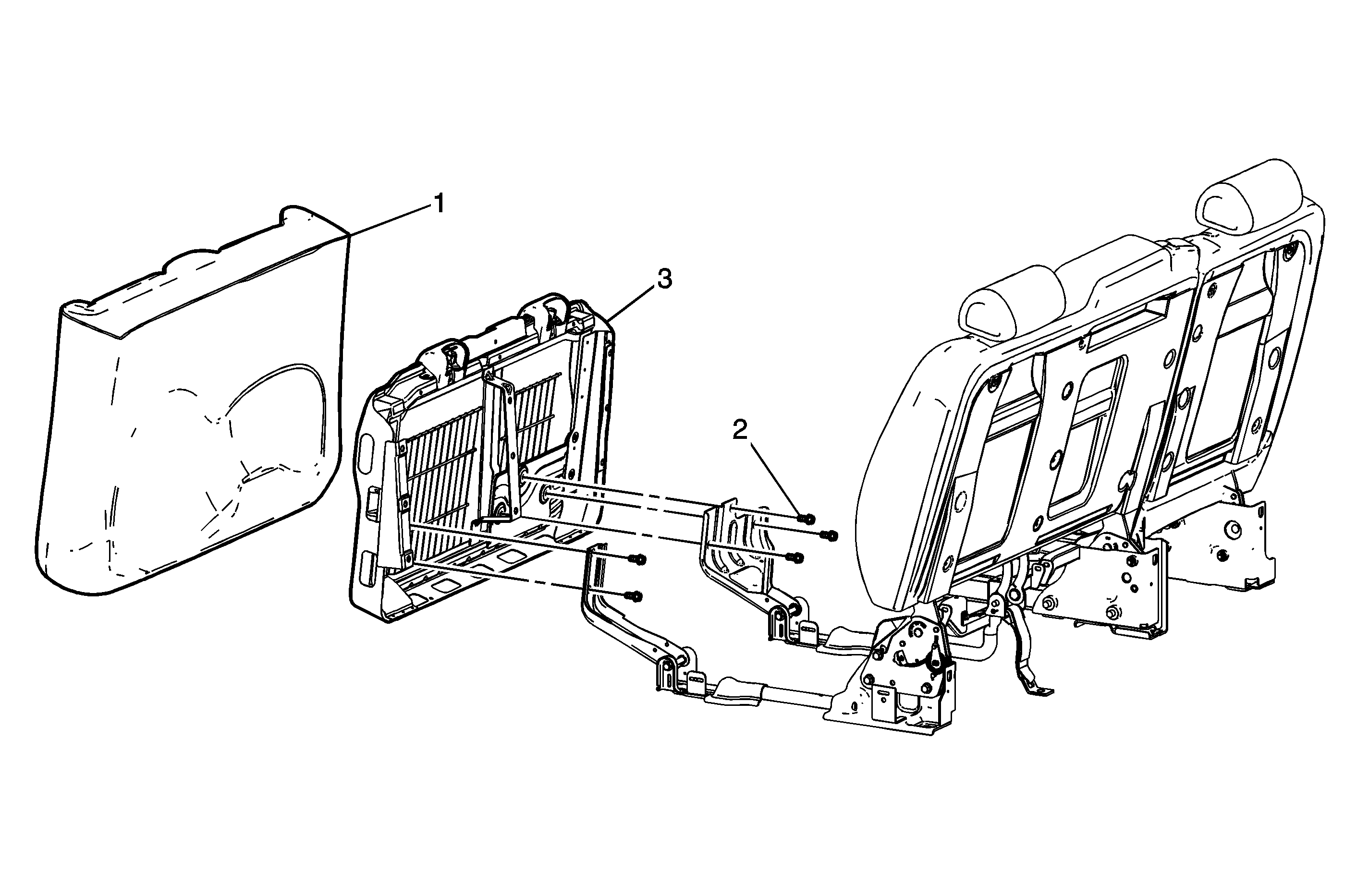 1
3
2