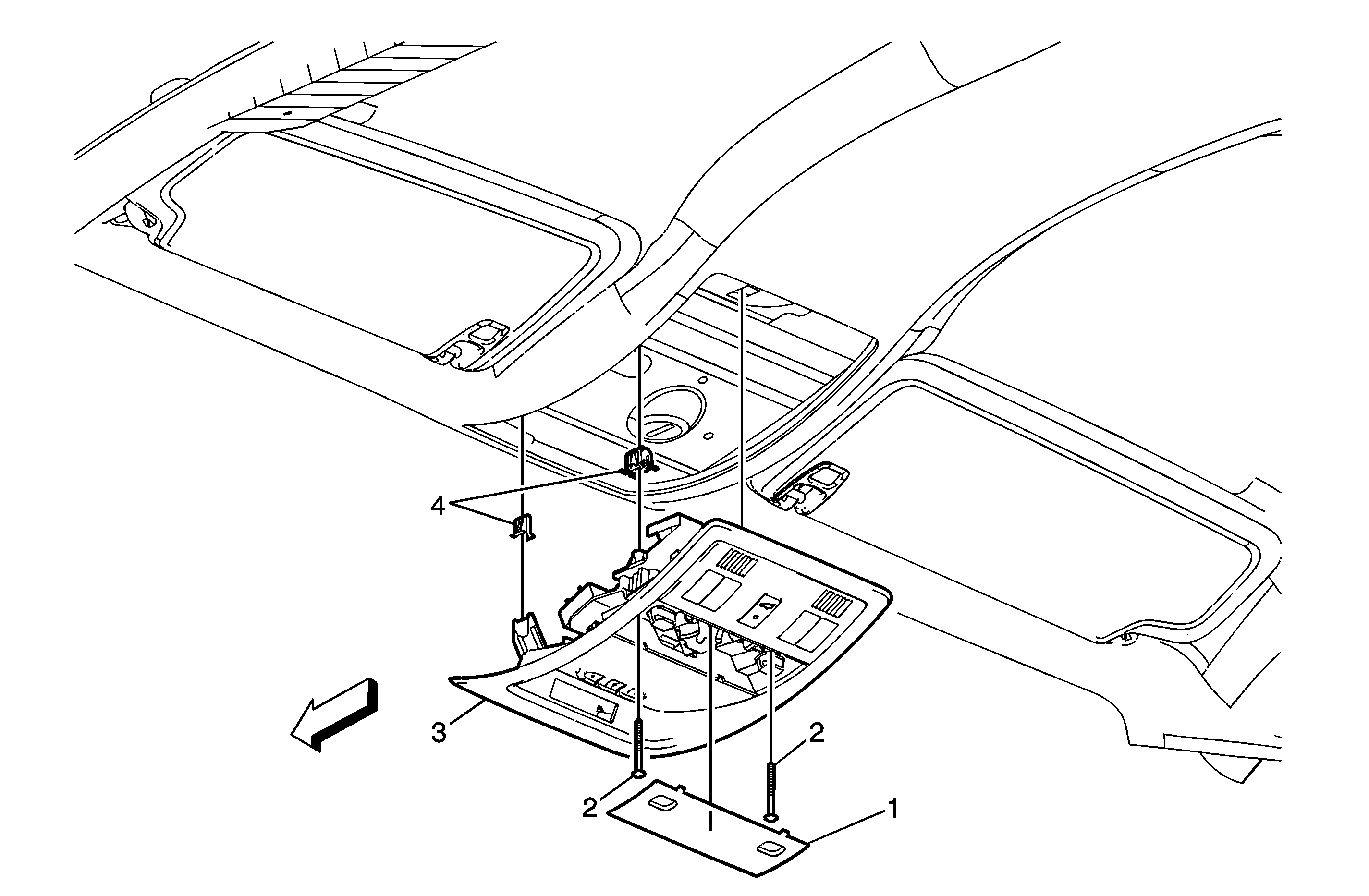 4
3
2
2
1