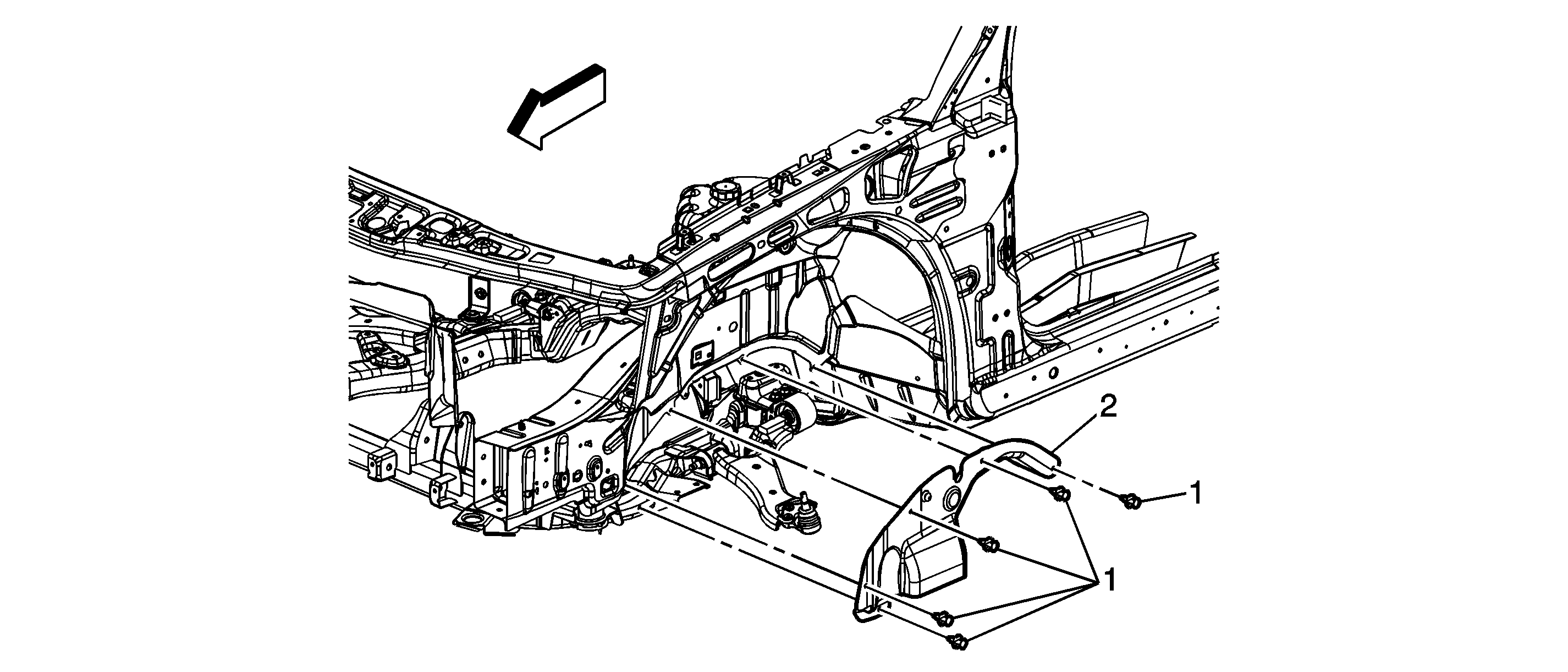 2
1
1