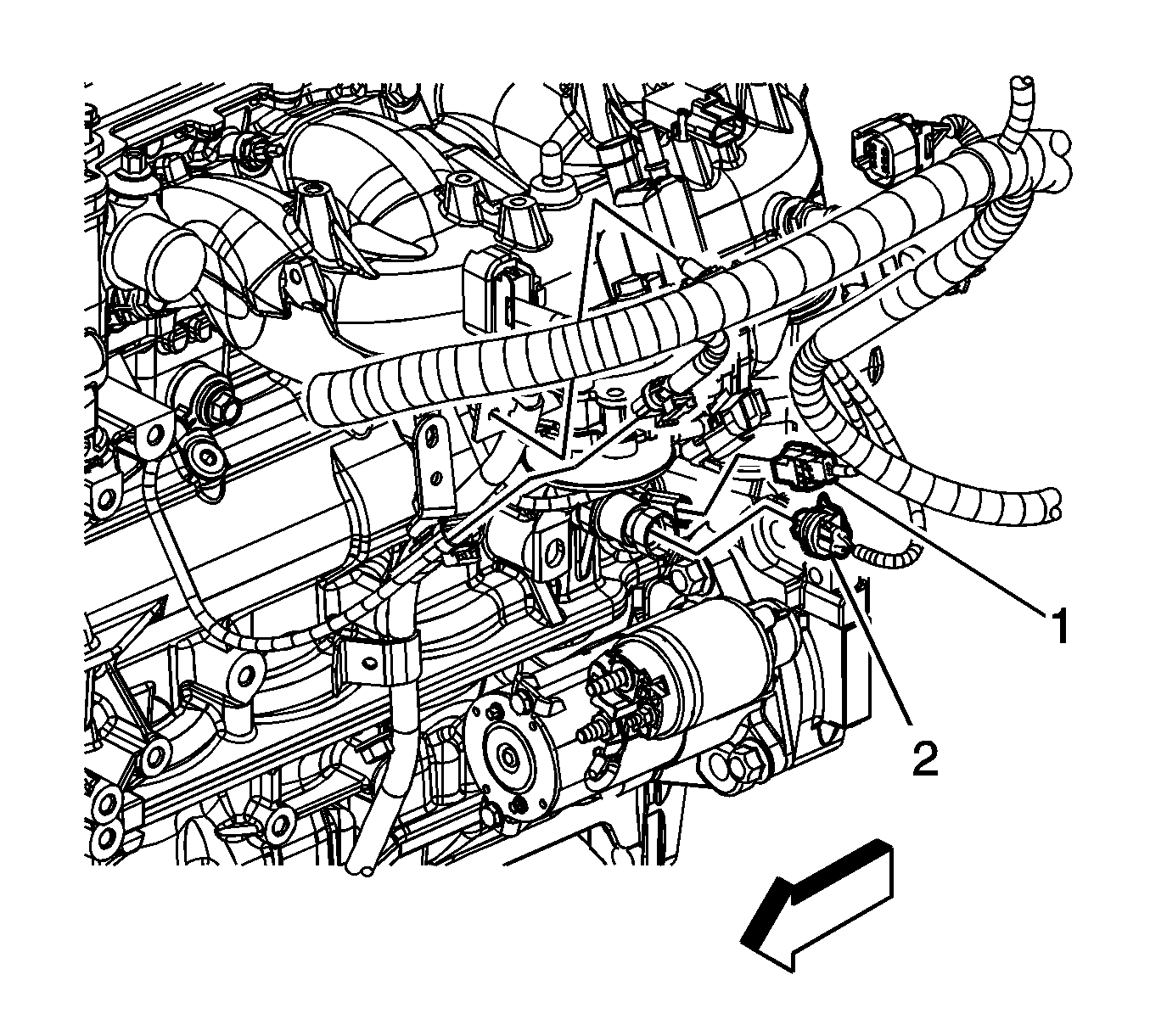 1
2