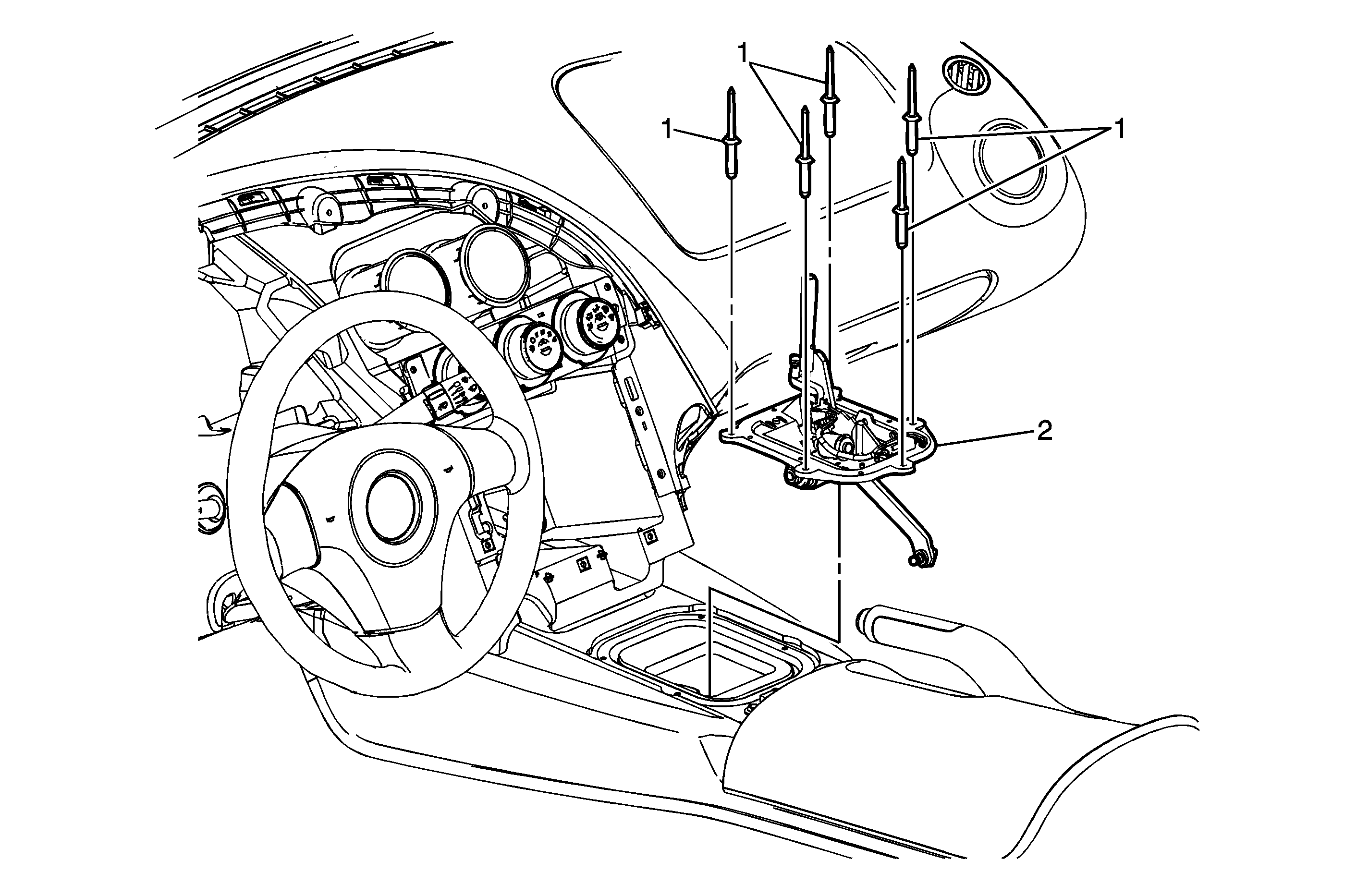 1
1
1
2