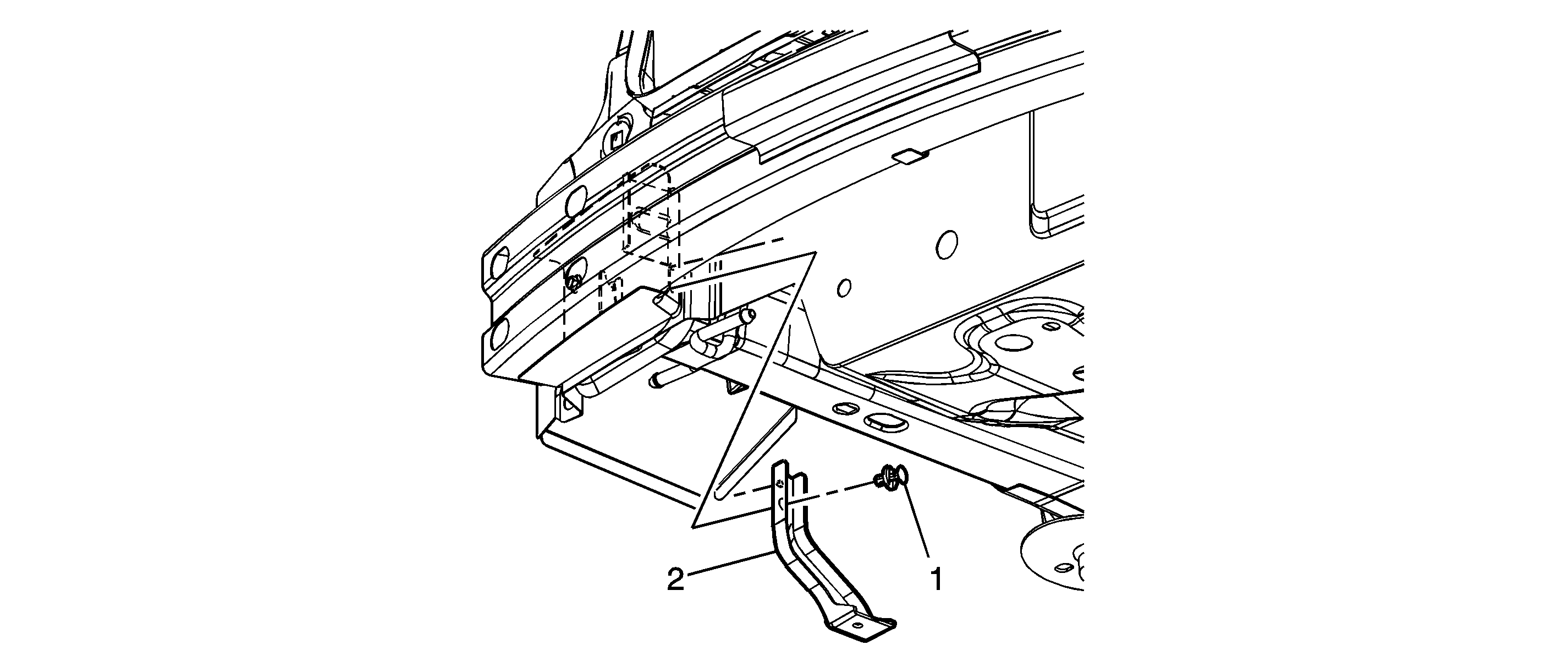 2
1