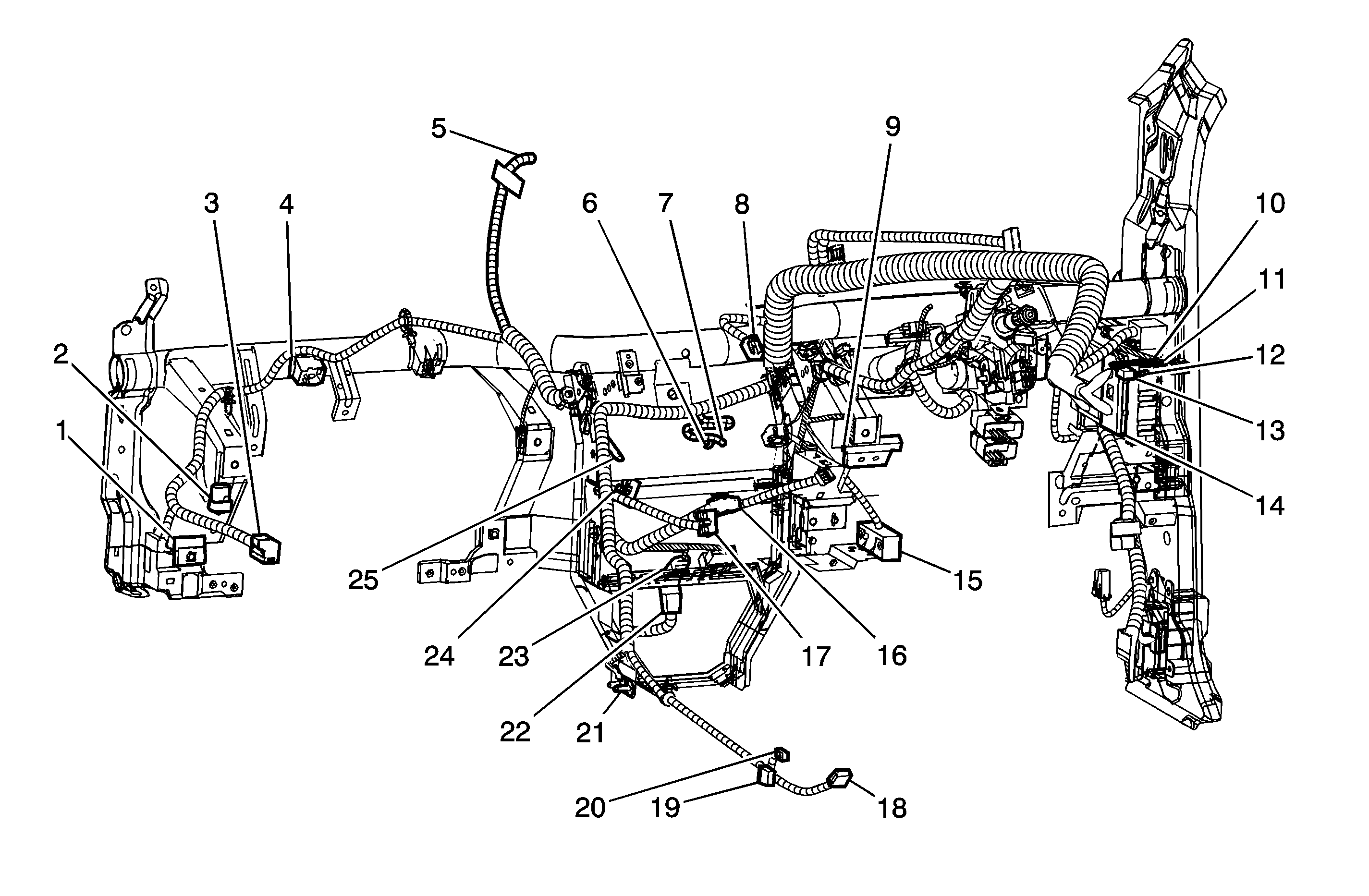 5
9
3
4
6
7
8
10
11
2
12
1
13
14
25
15
24
23
17
16
22
21
20
19
18