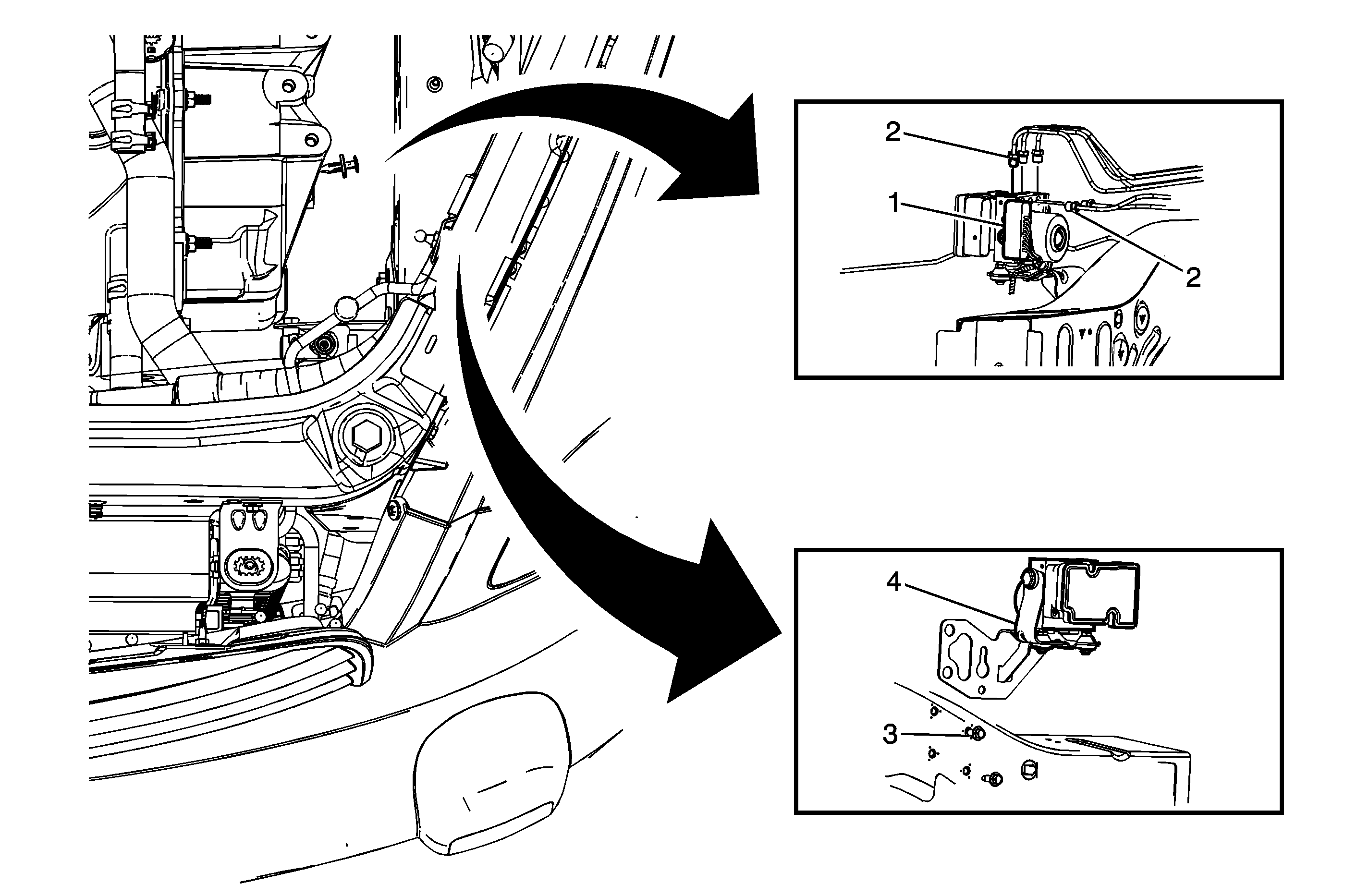 2
1
2
4
3