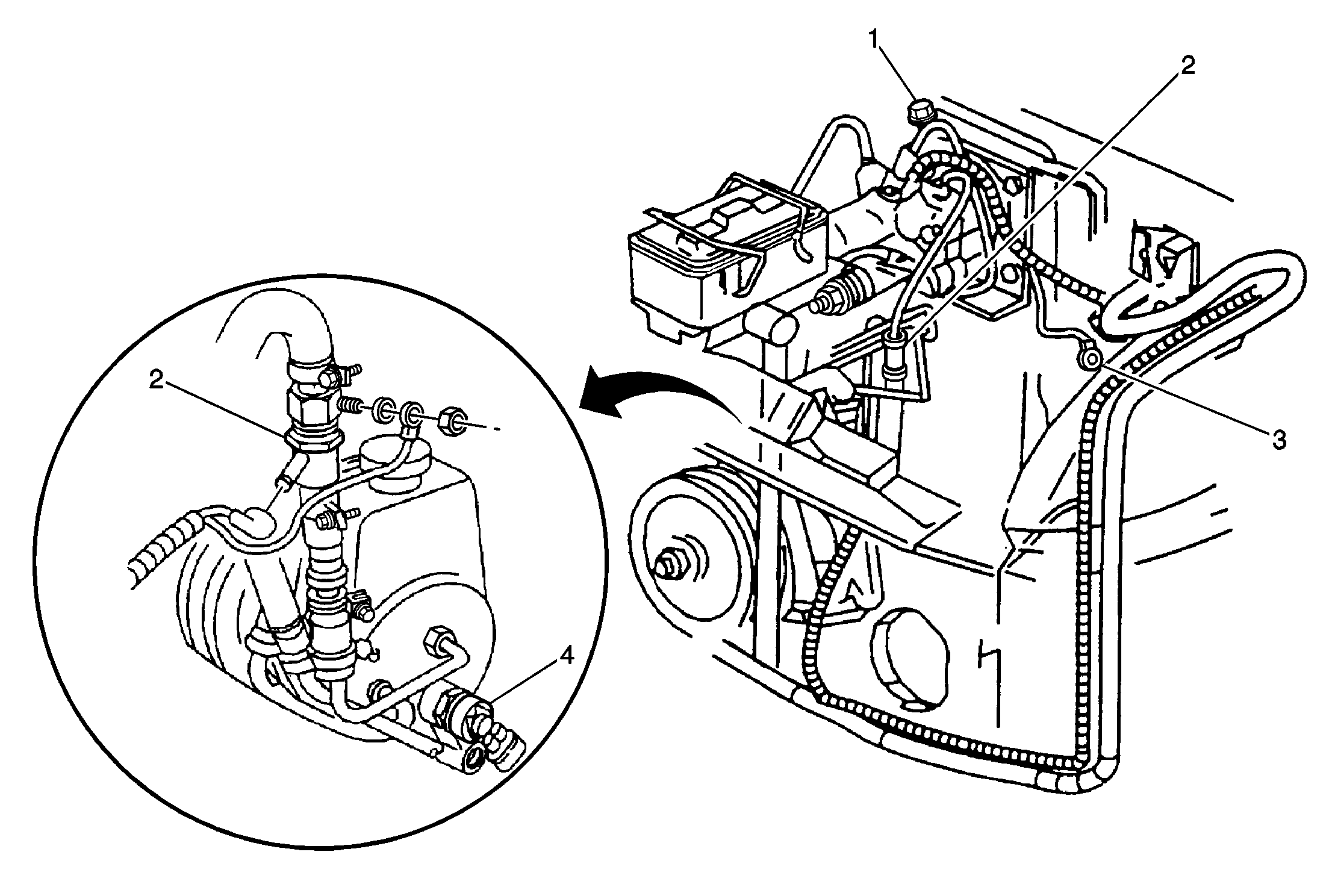 1
2
2
3
4