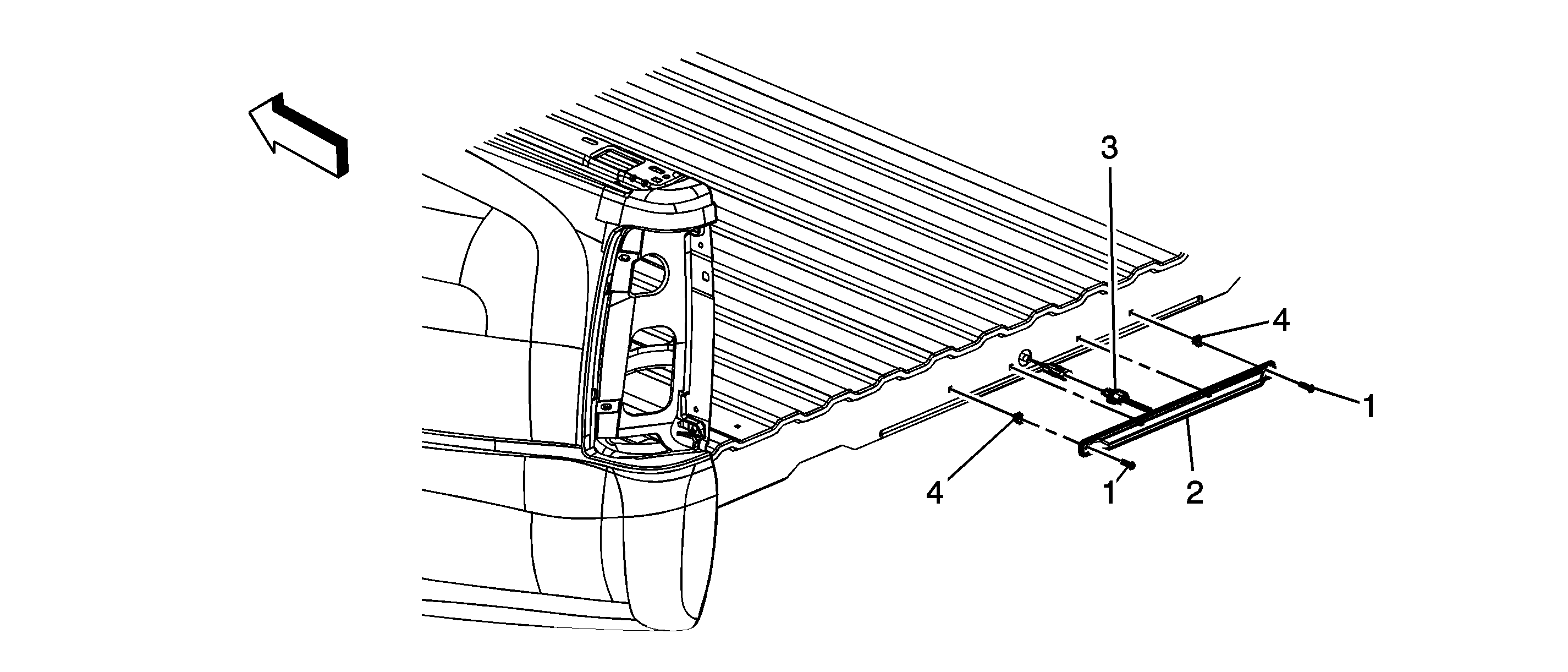 3
4
1
4
1
2