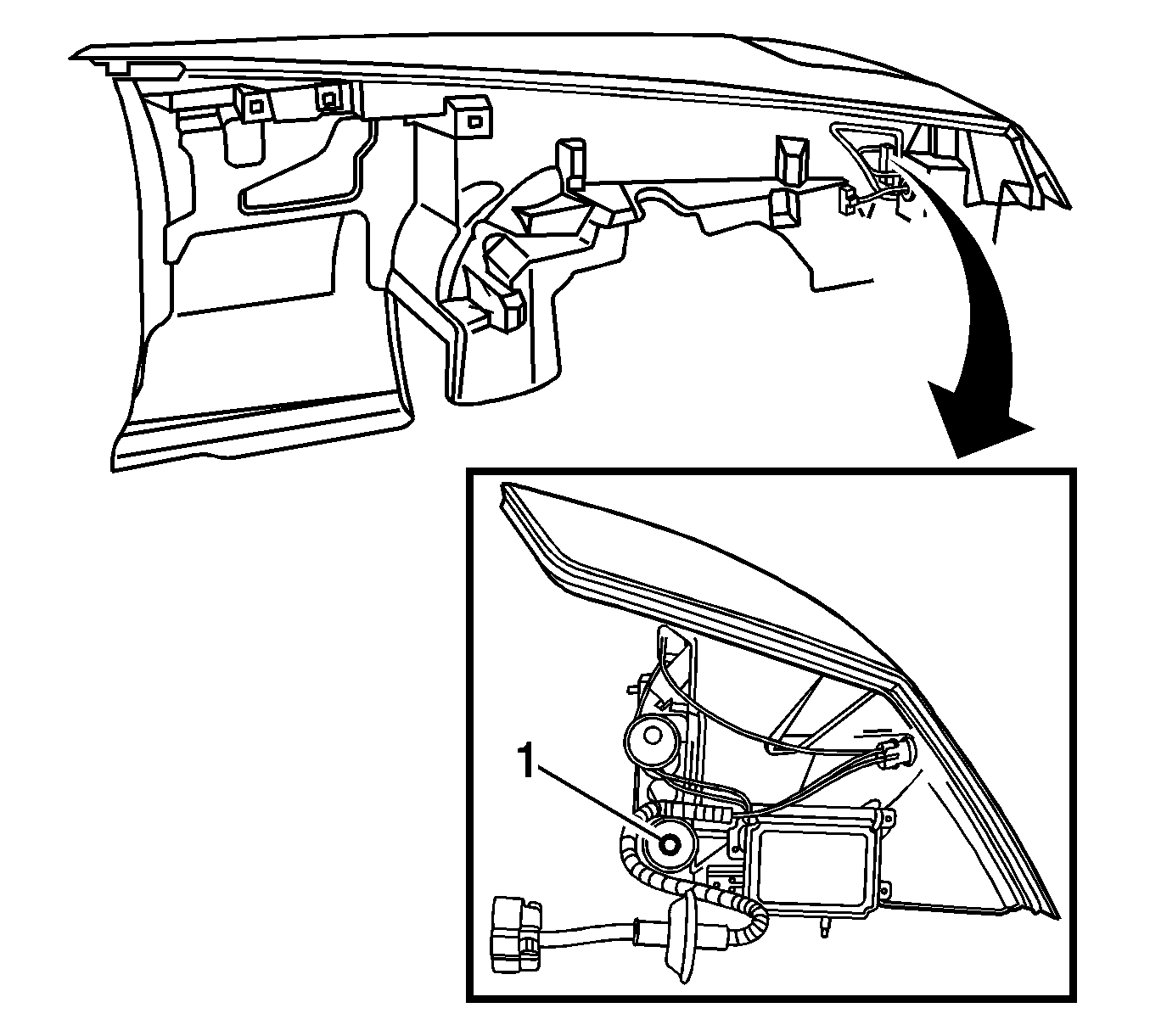 1