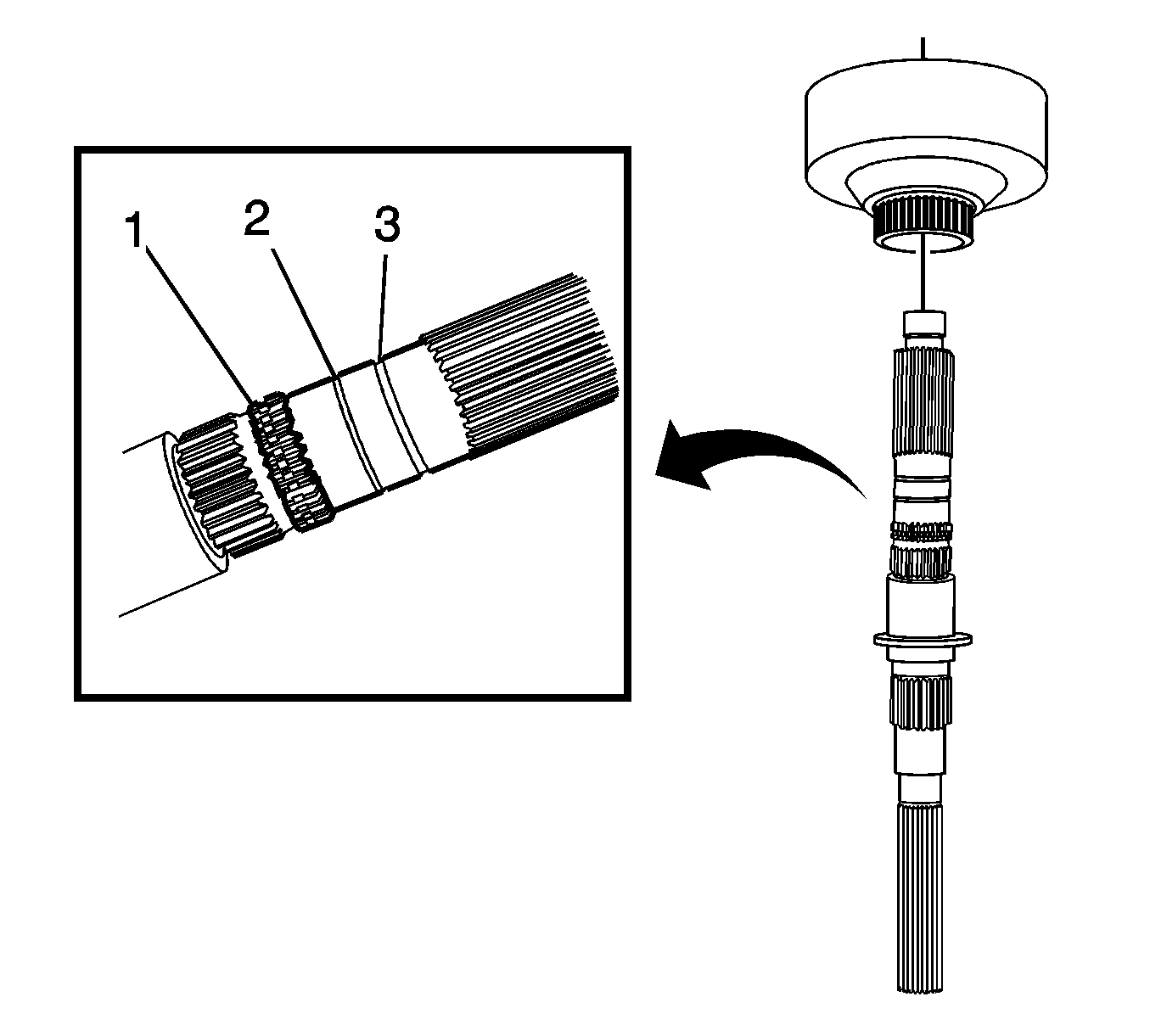 1
2
3