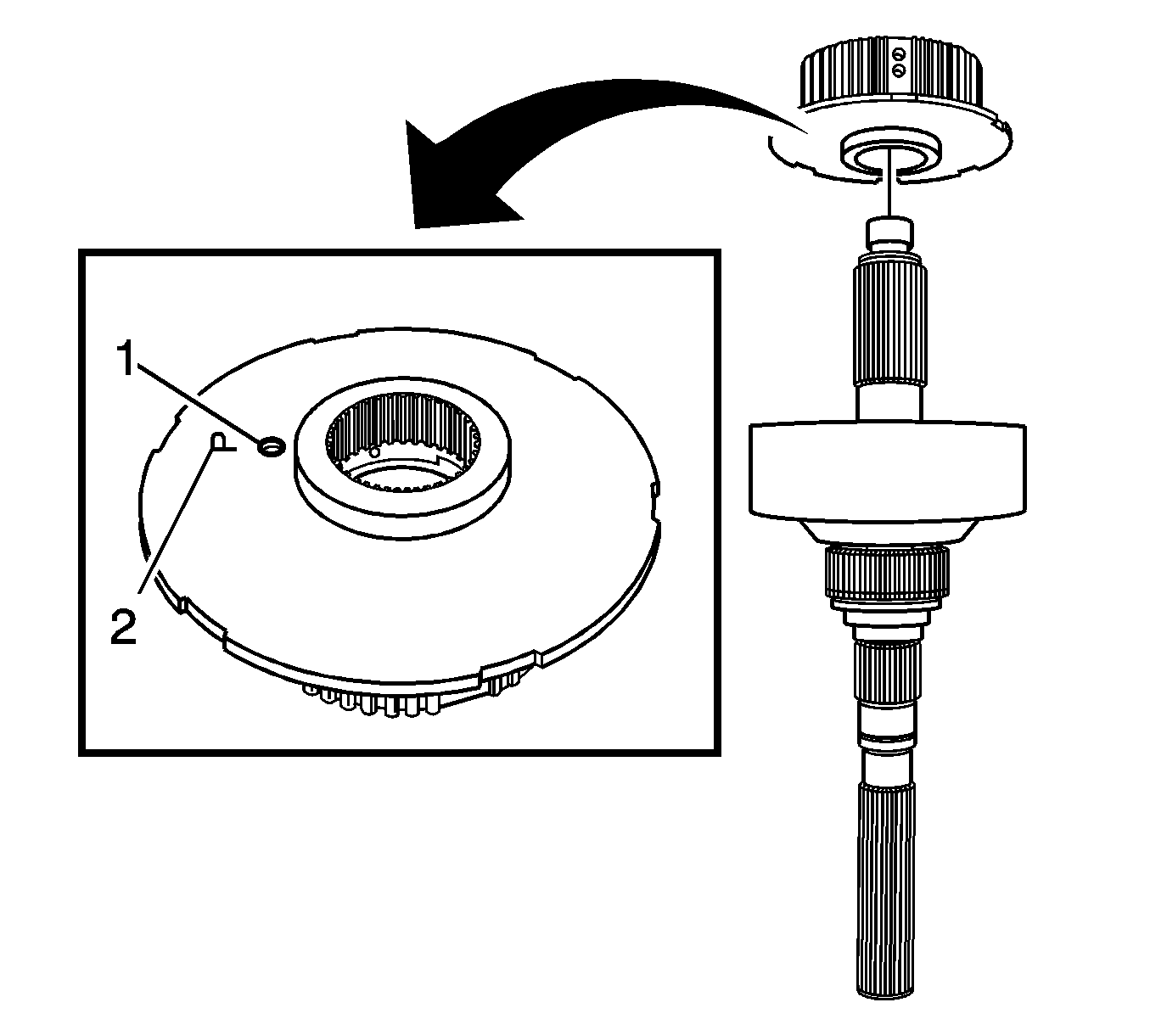 1
2