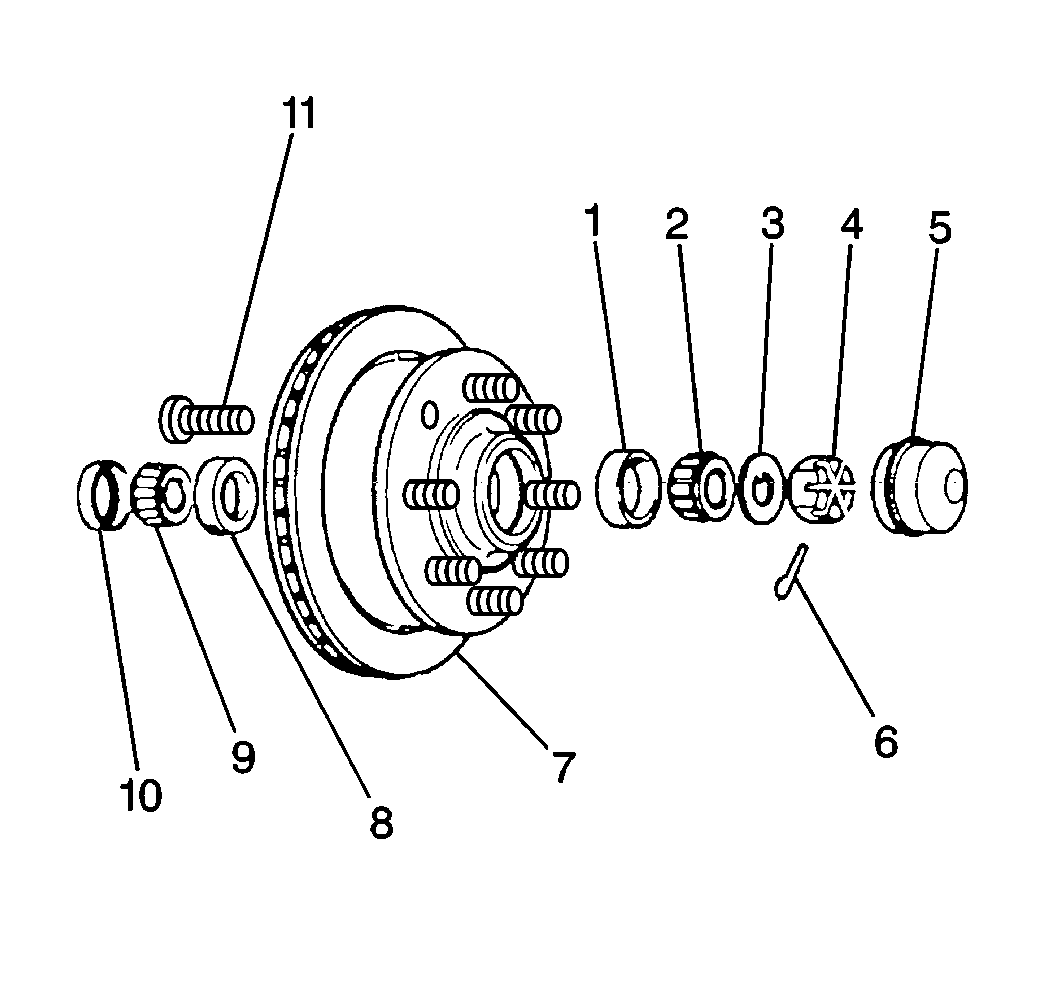 11
1
2
3
4
5
6
7
8
9
10