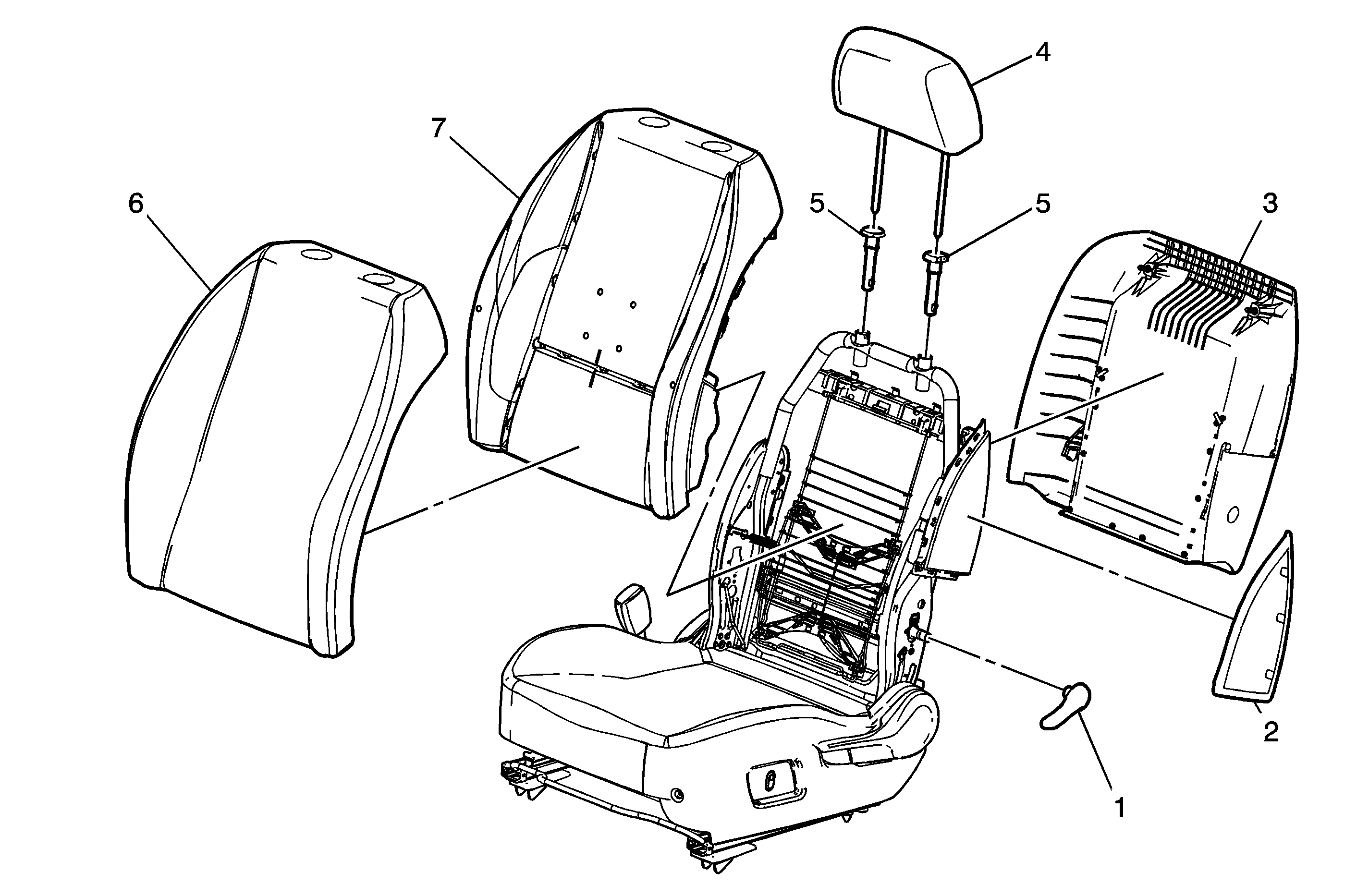 4
7
6
5
5
3
2
1