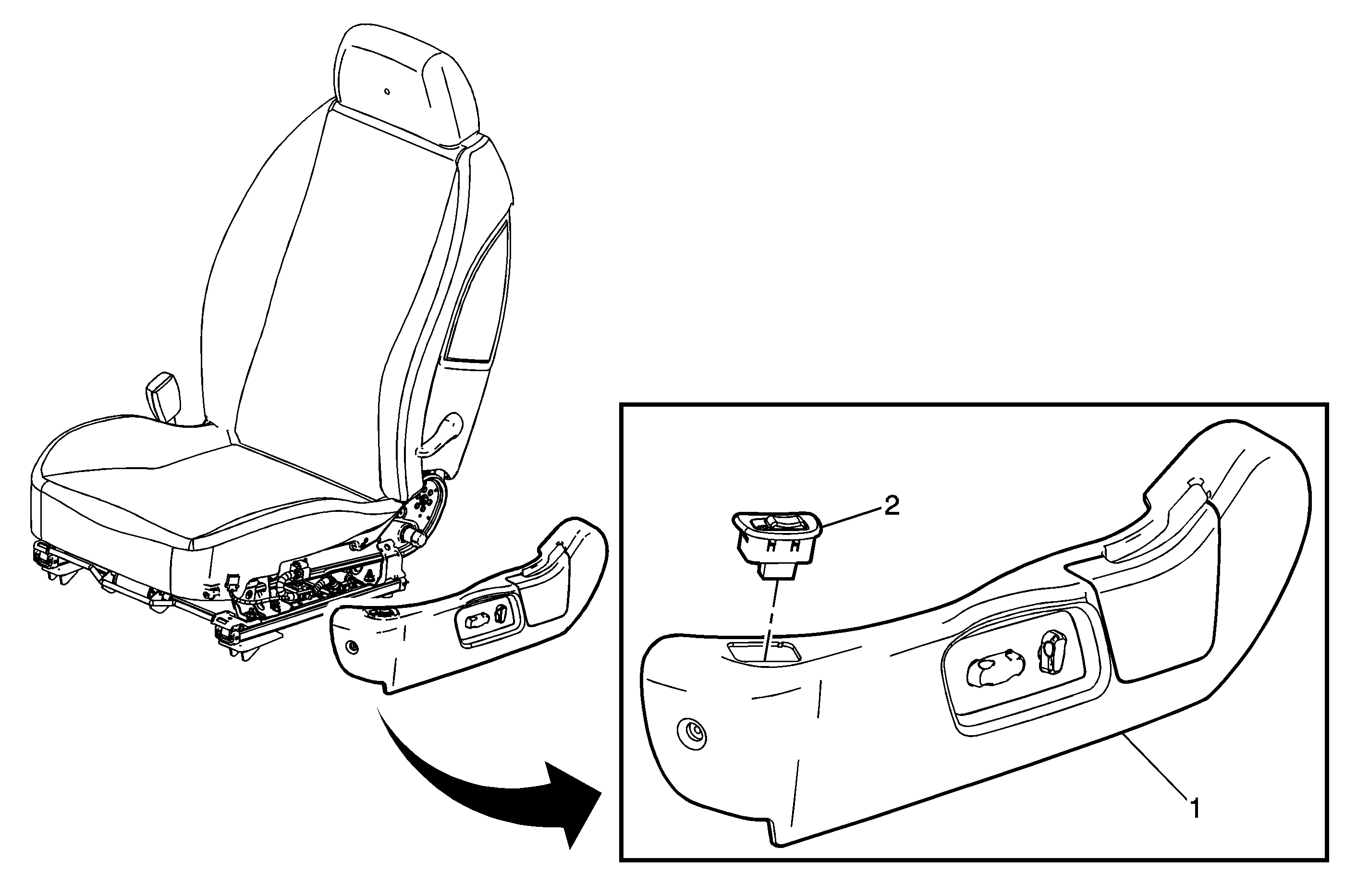 2

1