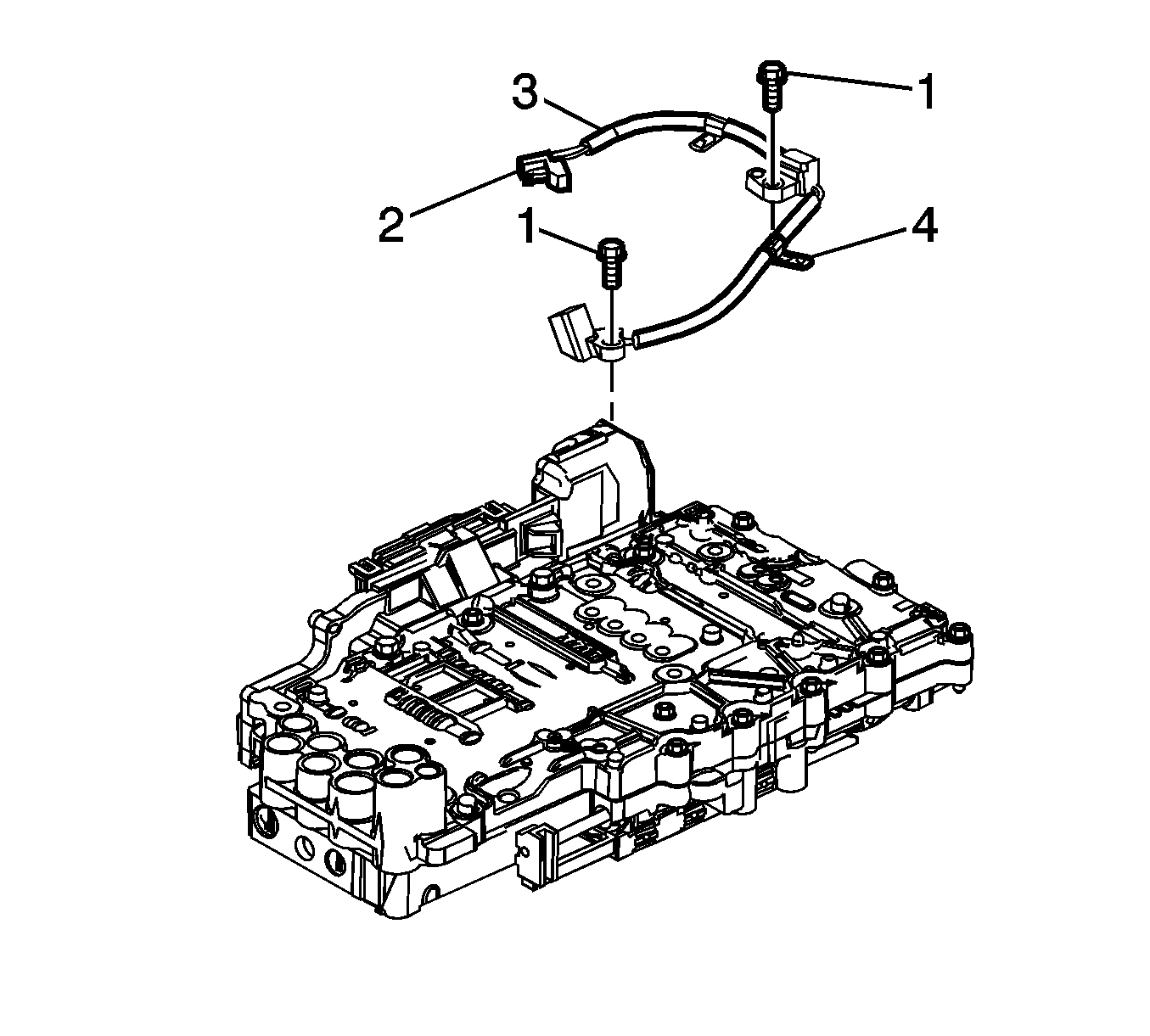 3
1
2
1
4