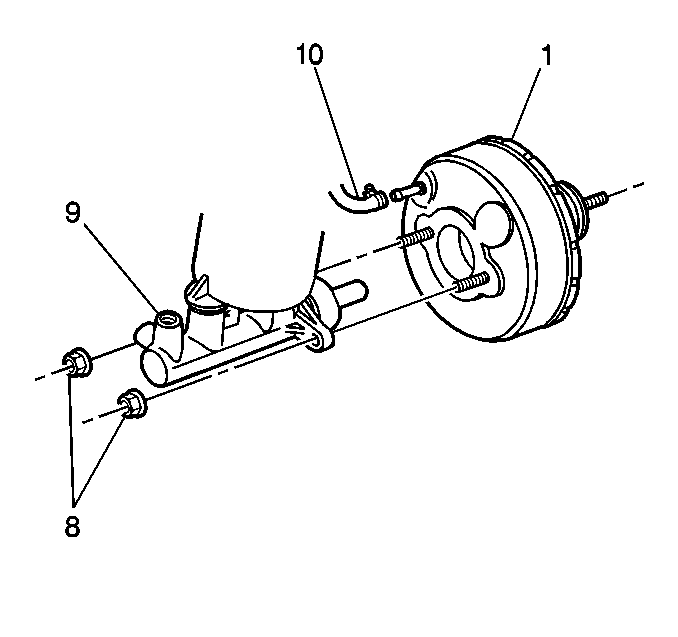 10
1
9
8