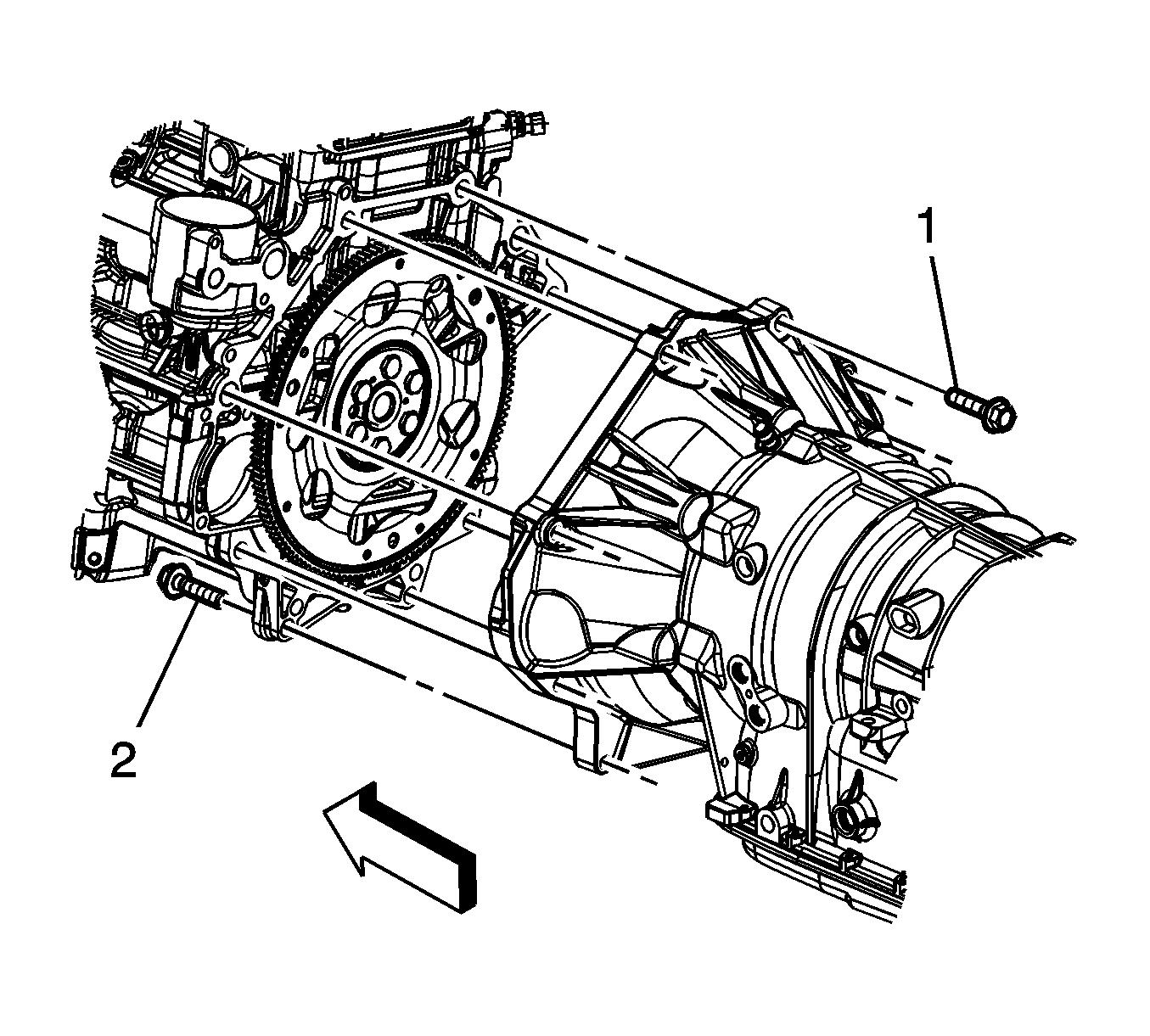 1

2