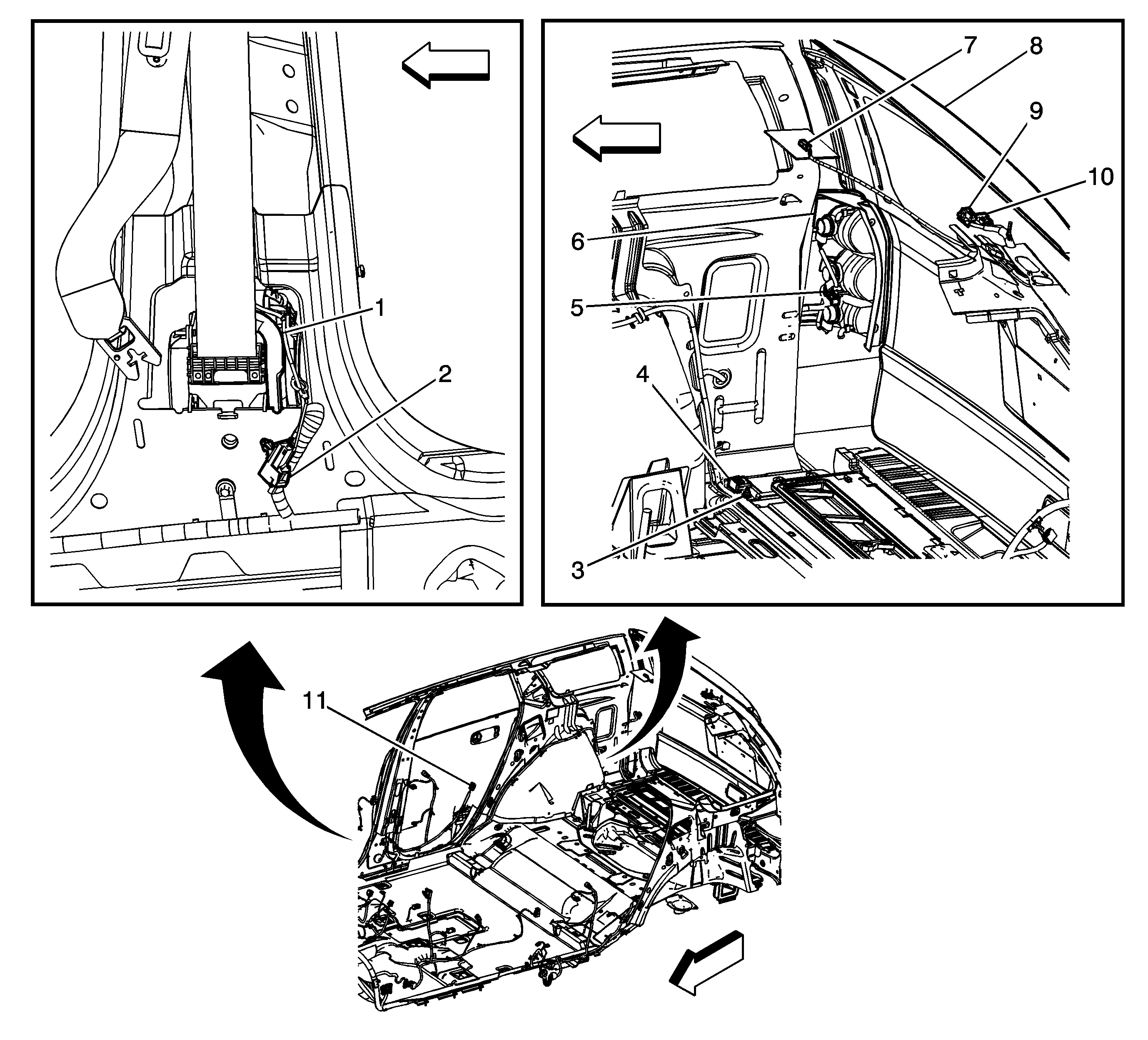 1
2
7
8
9
10
6
5
4
3
11