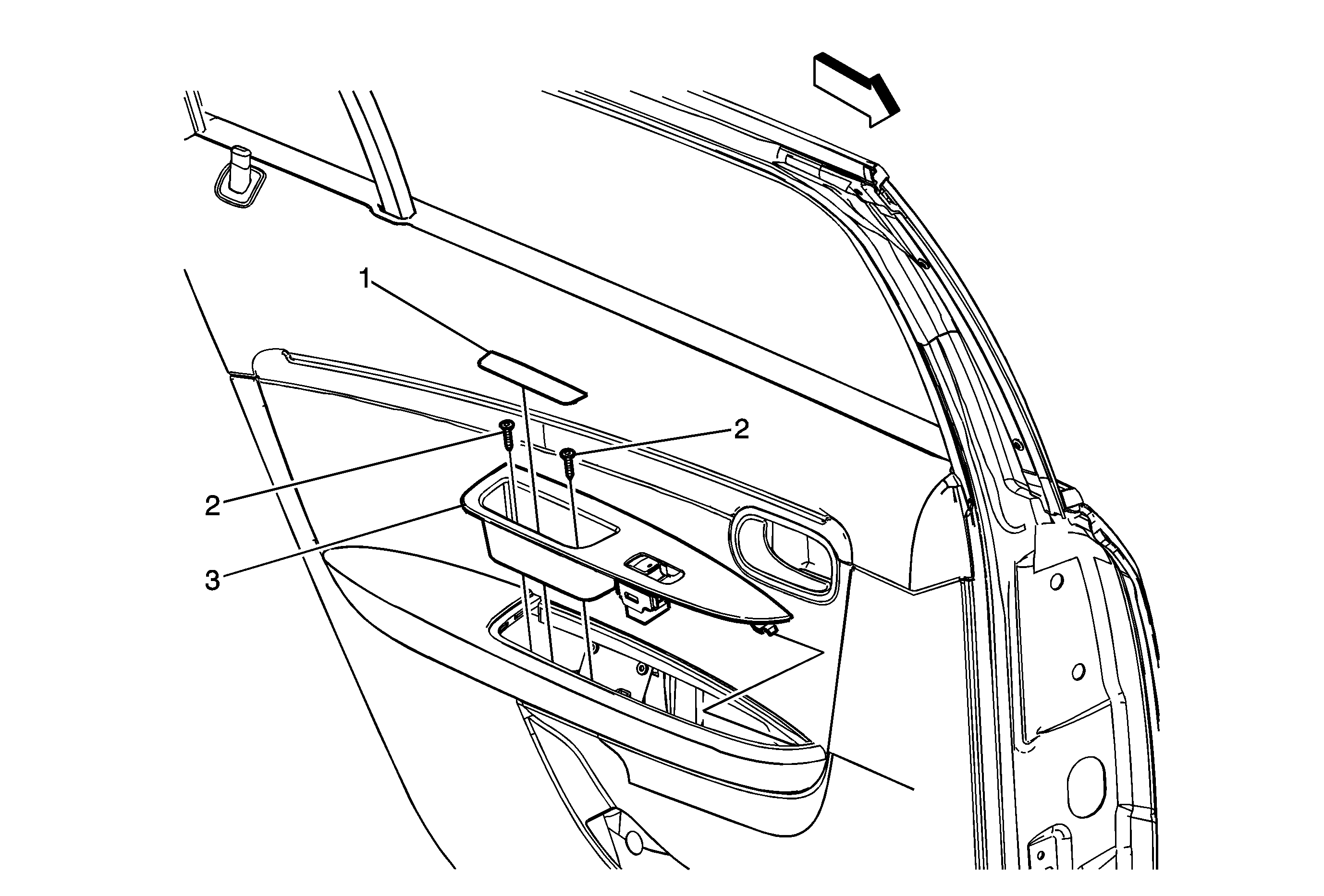 1
2
2
3