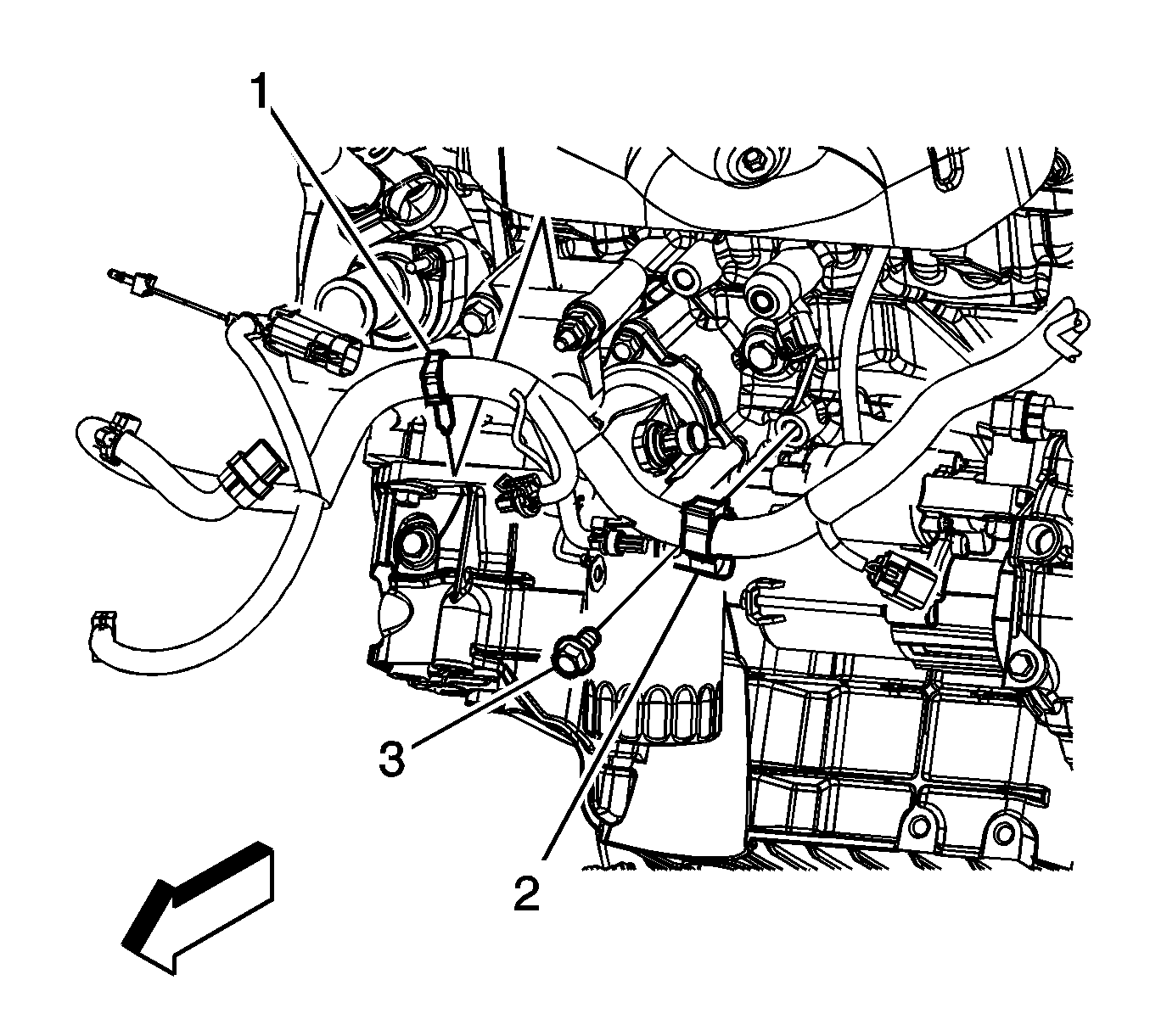 1
3
2