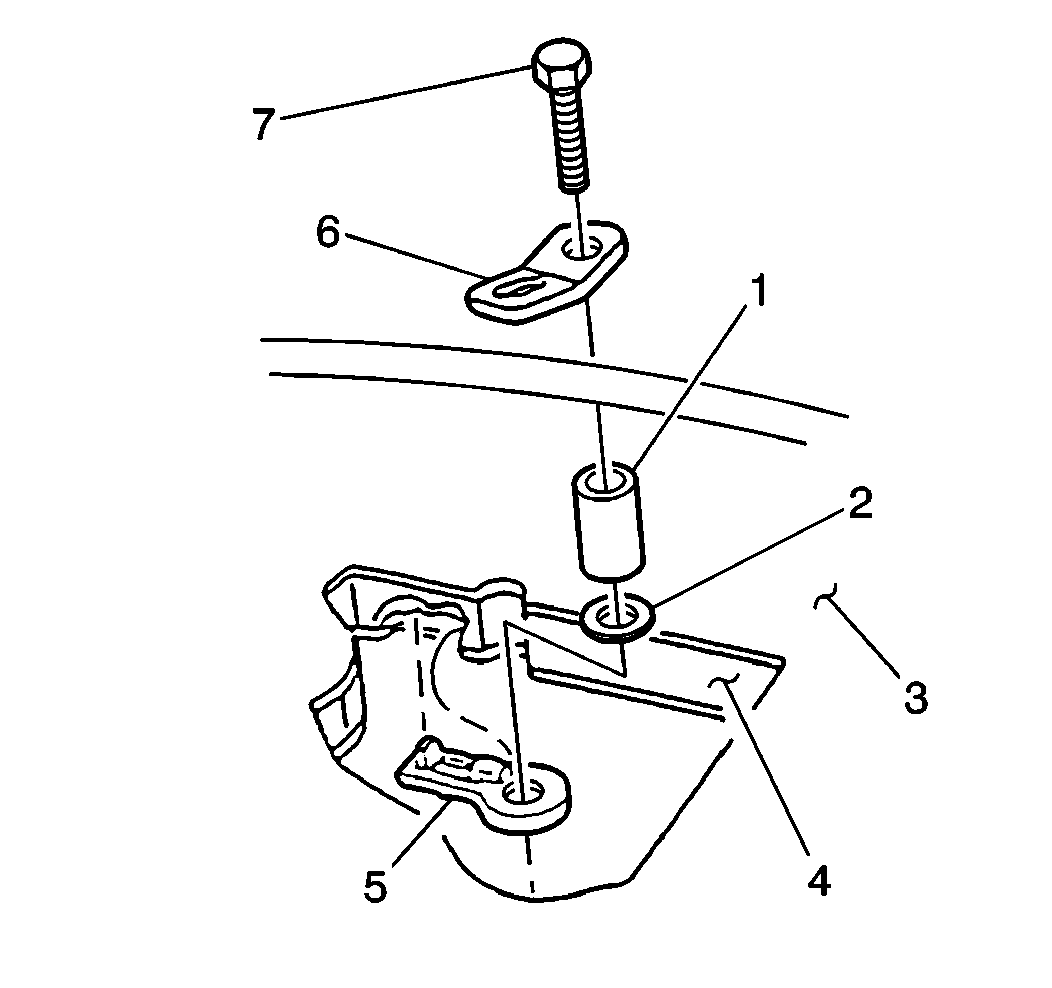 7
6
1
2
3
4
5