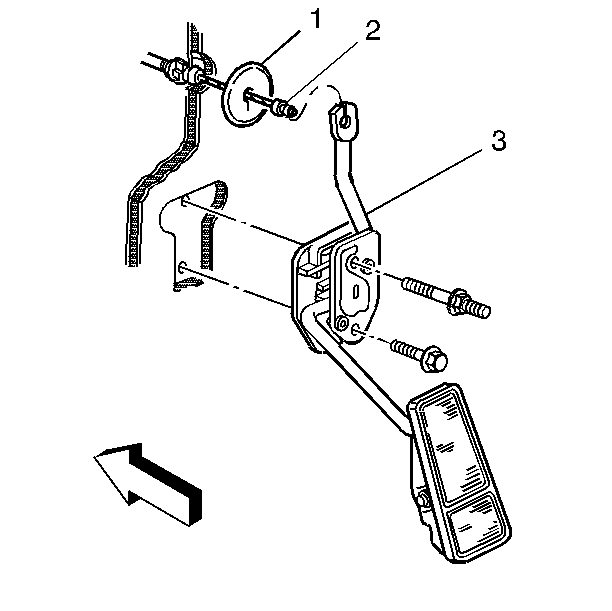 1
2
3