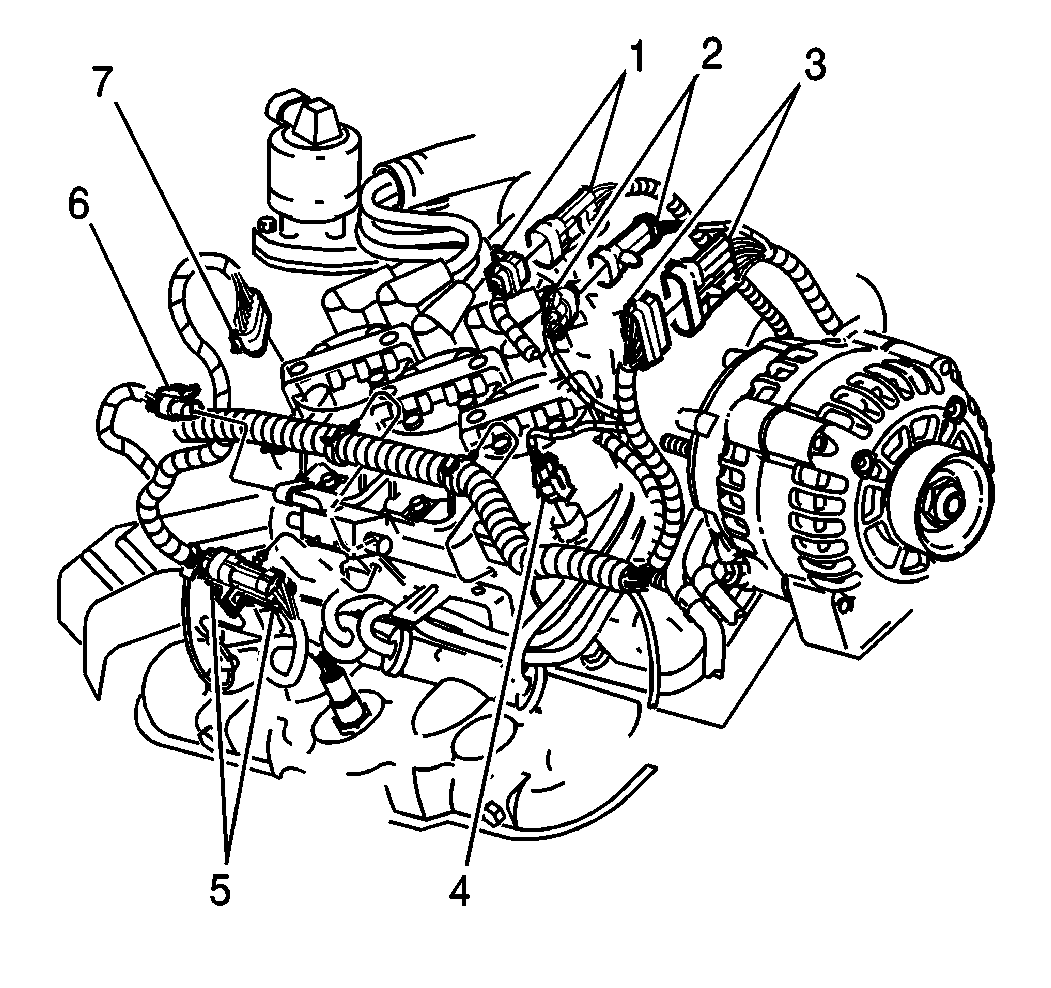 7
1
2
3
6
5
4