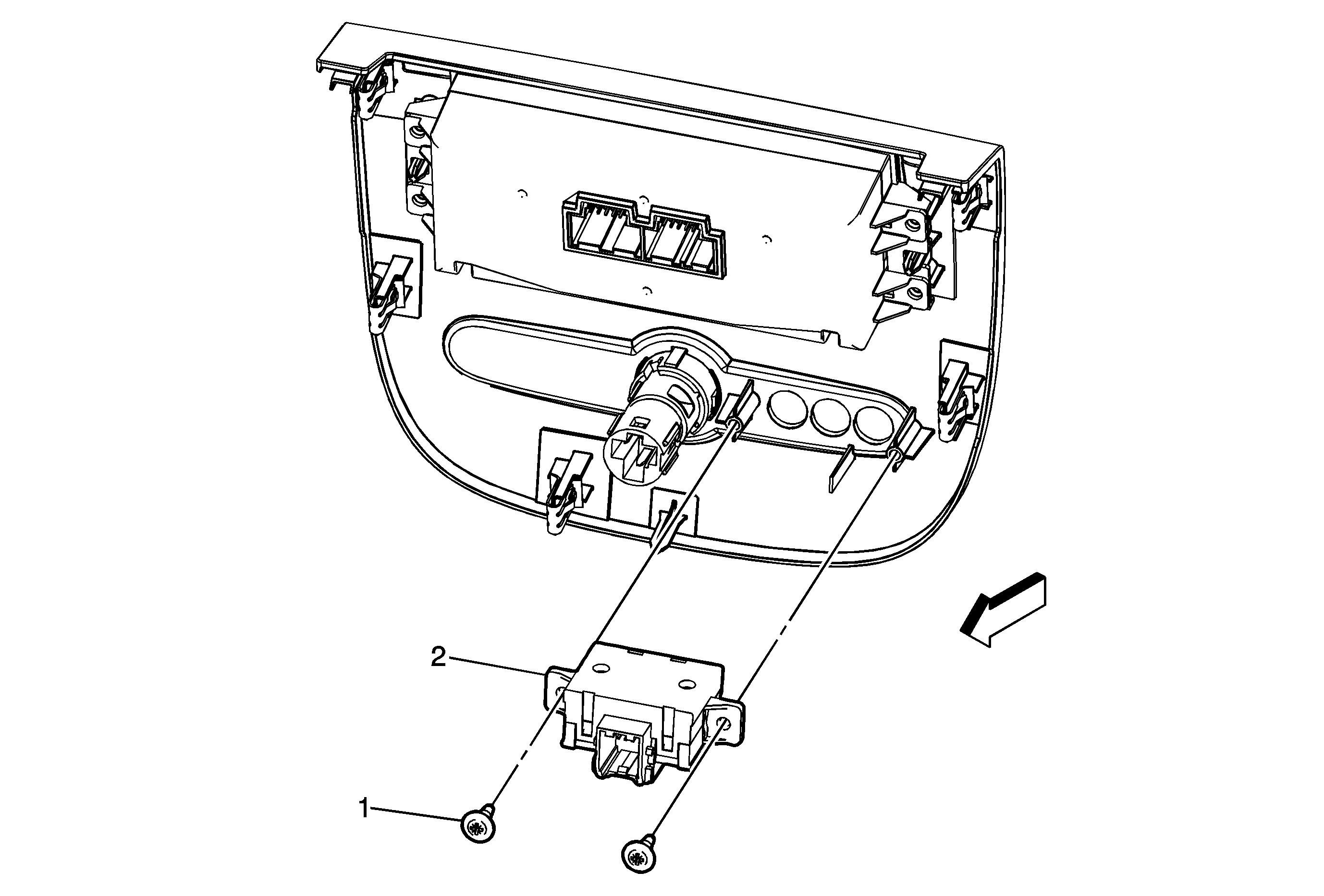 2

1