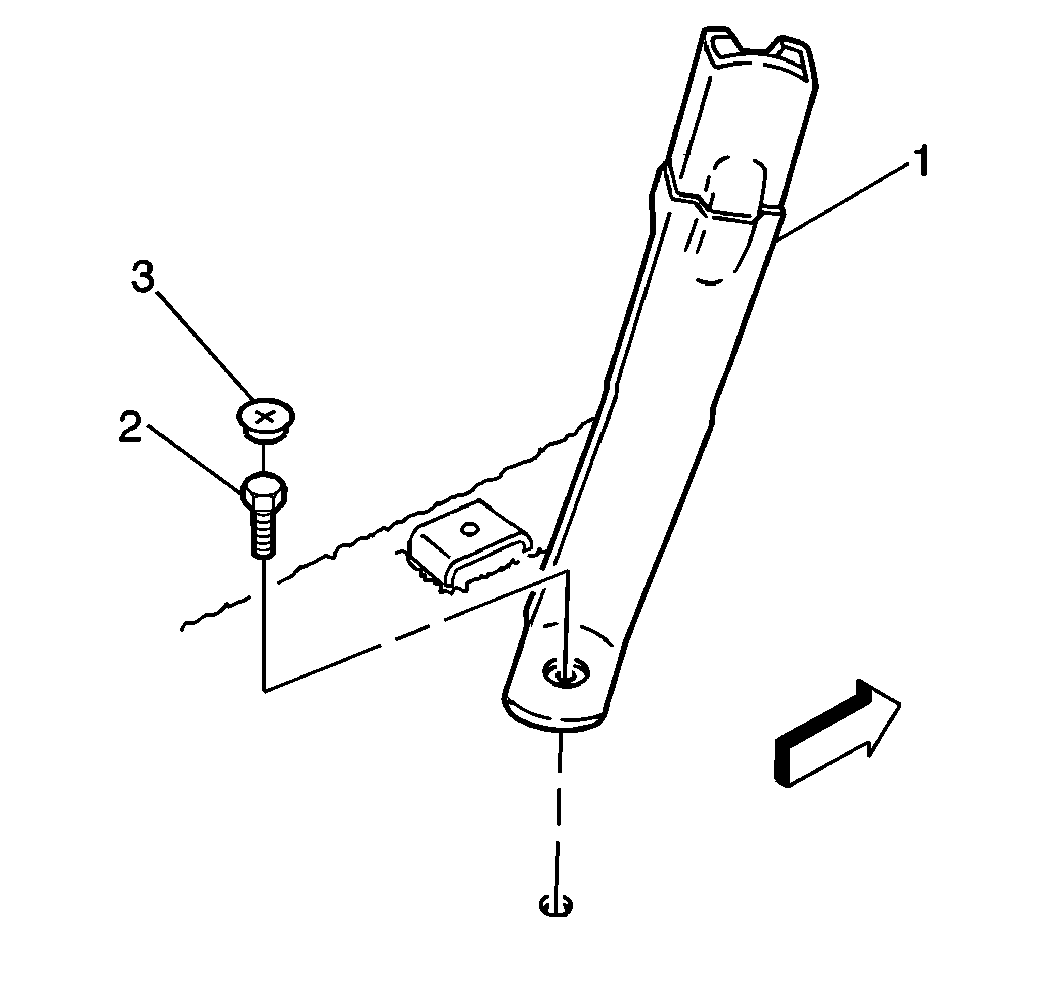 1
3
2