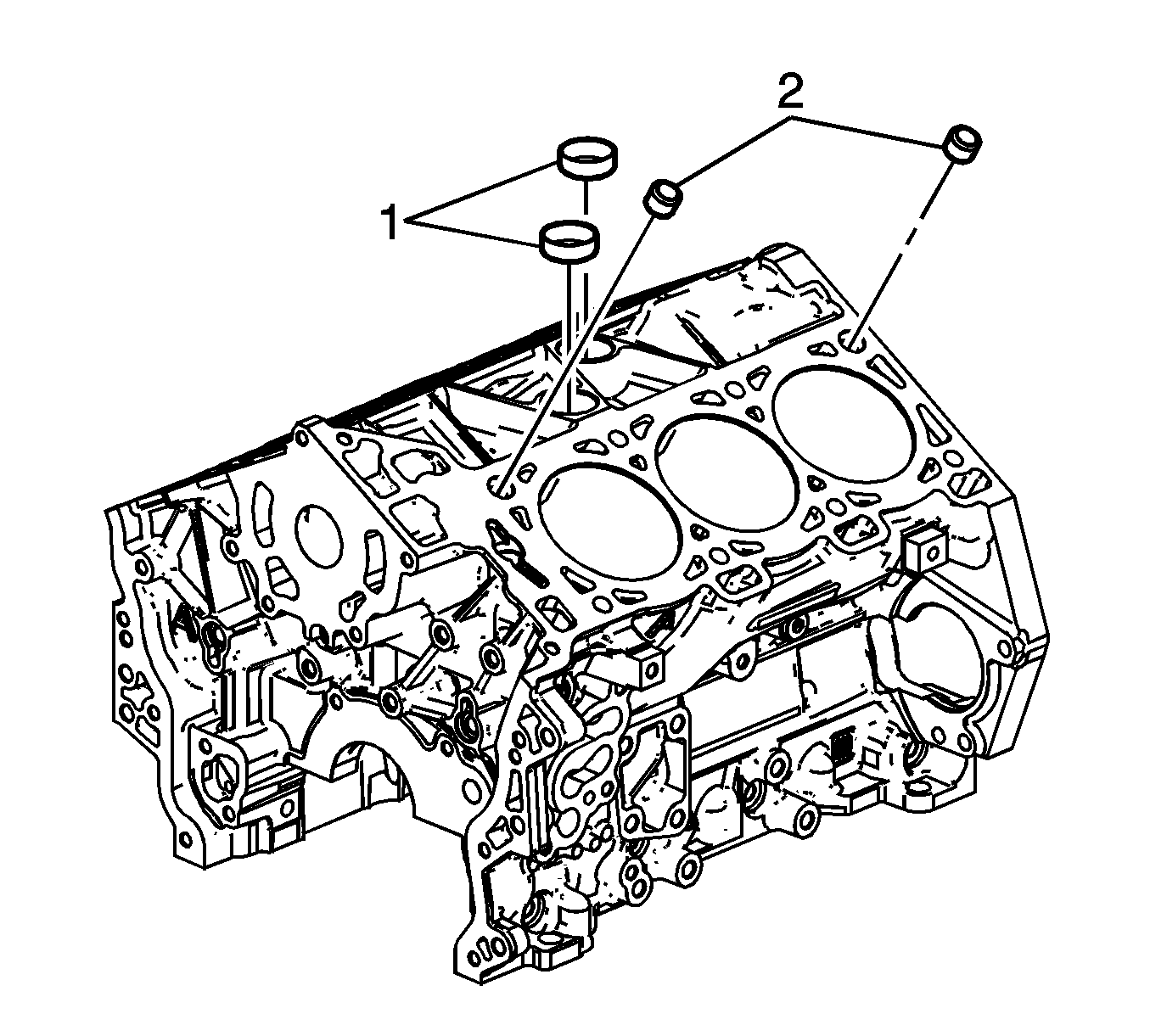 2
1