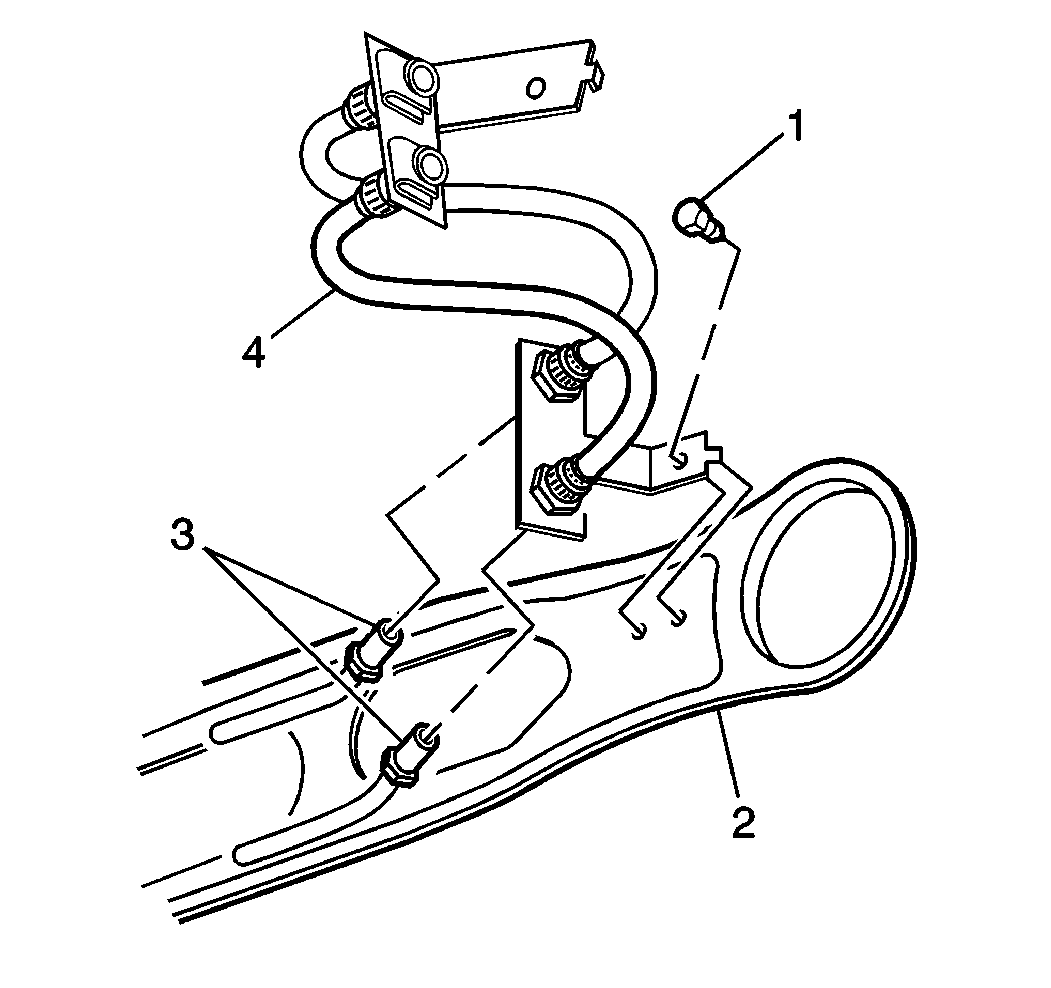 1
4
3
2