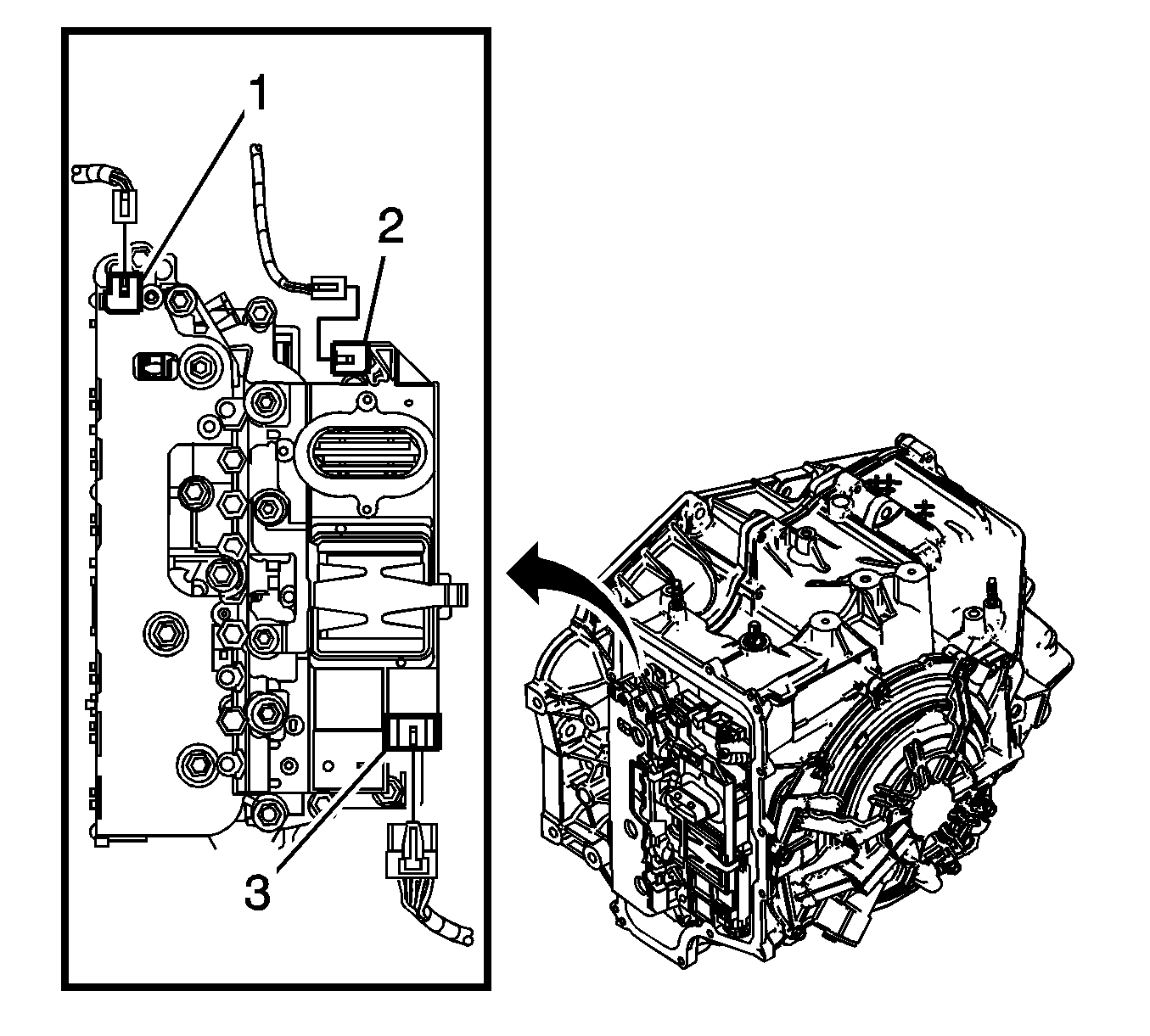 1
2
3