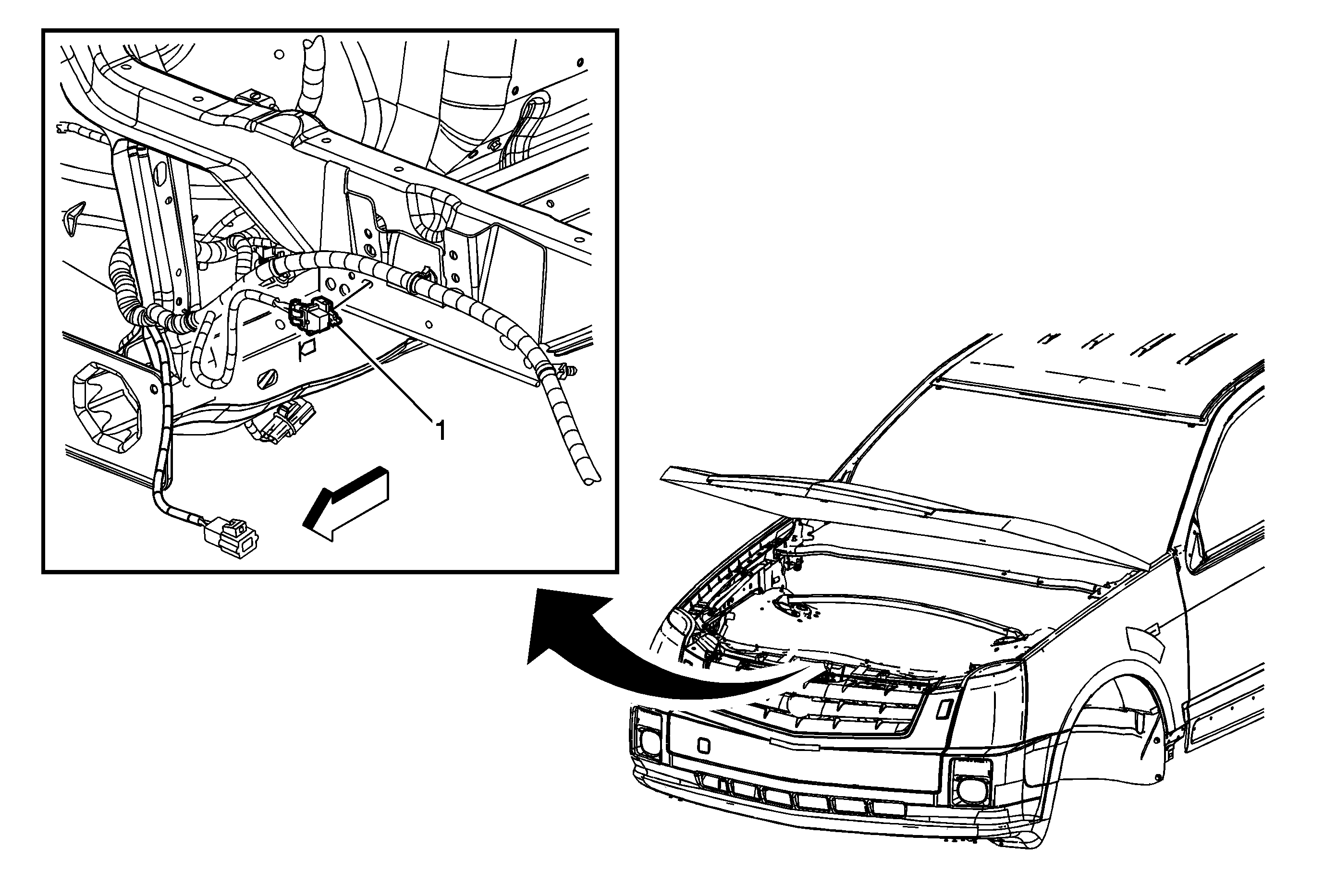 1